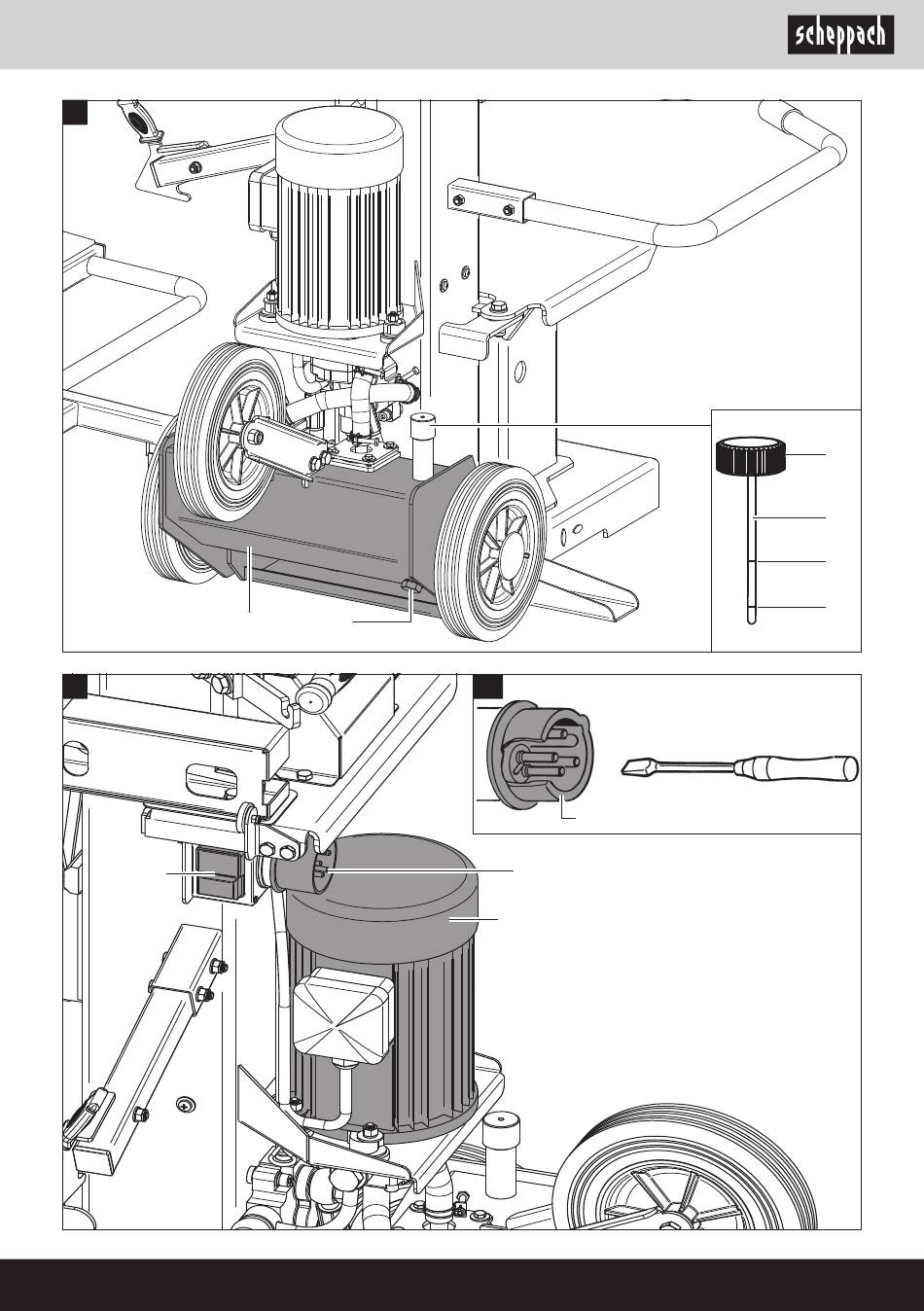 scheppach