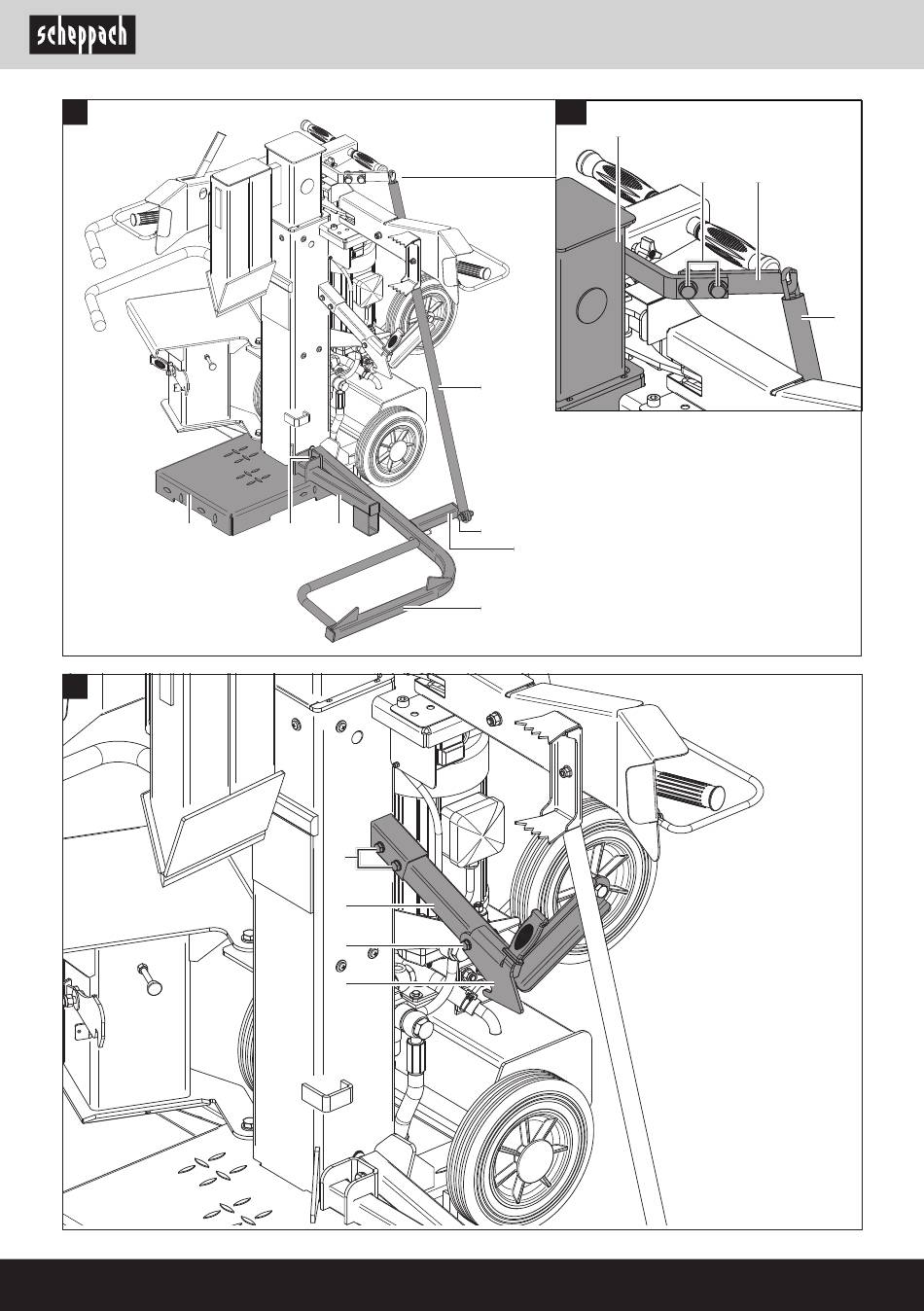 scheppach