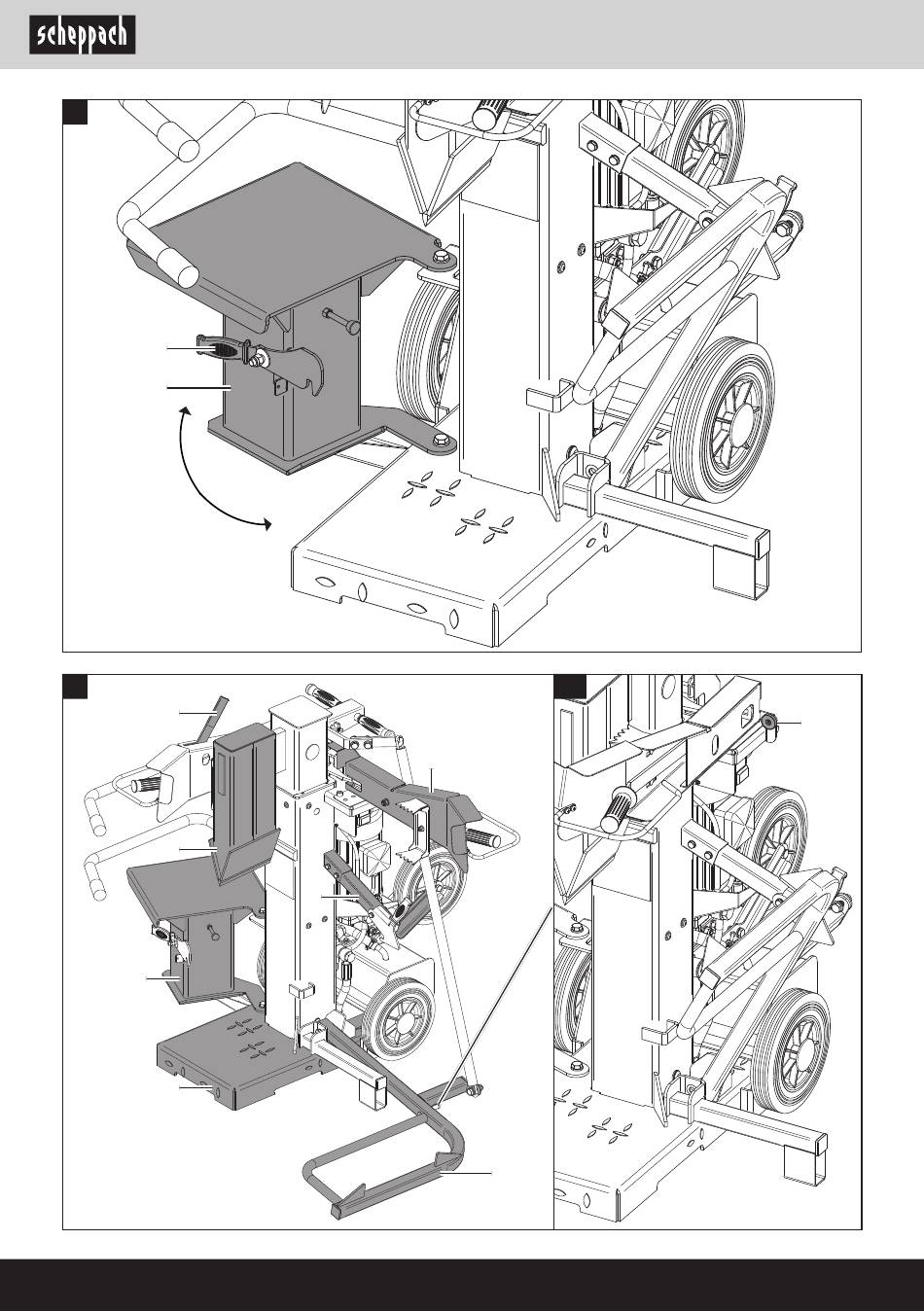 scheppach