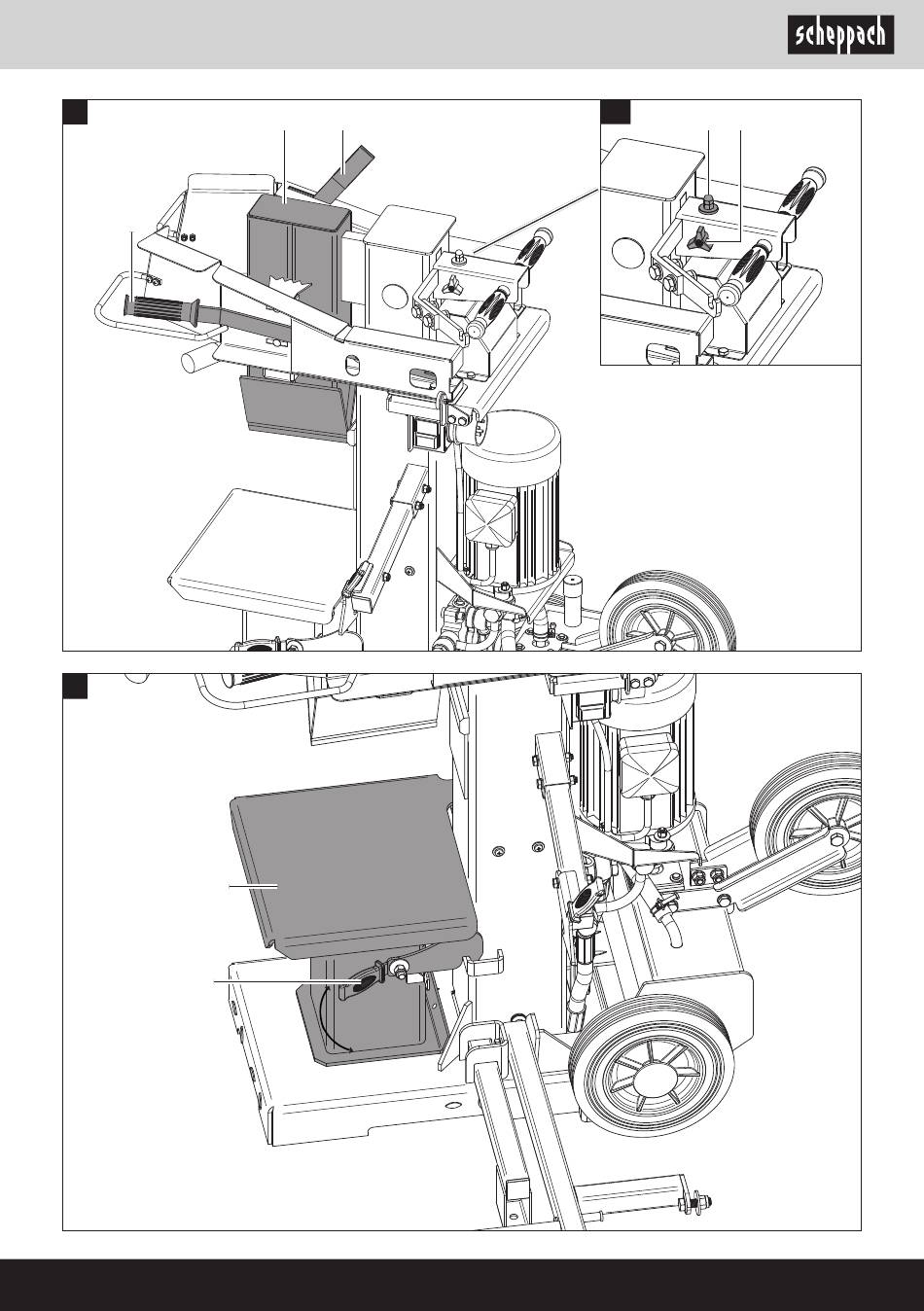 scheppach