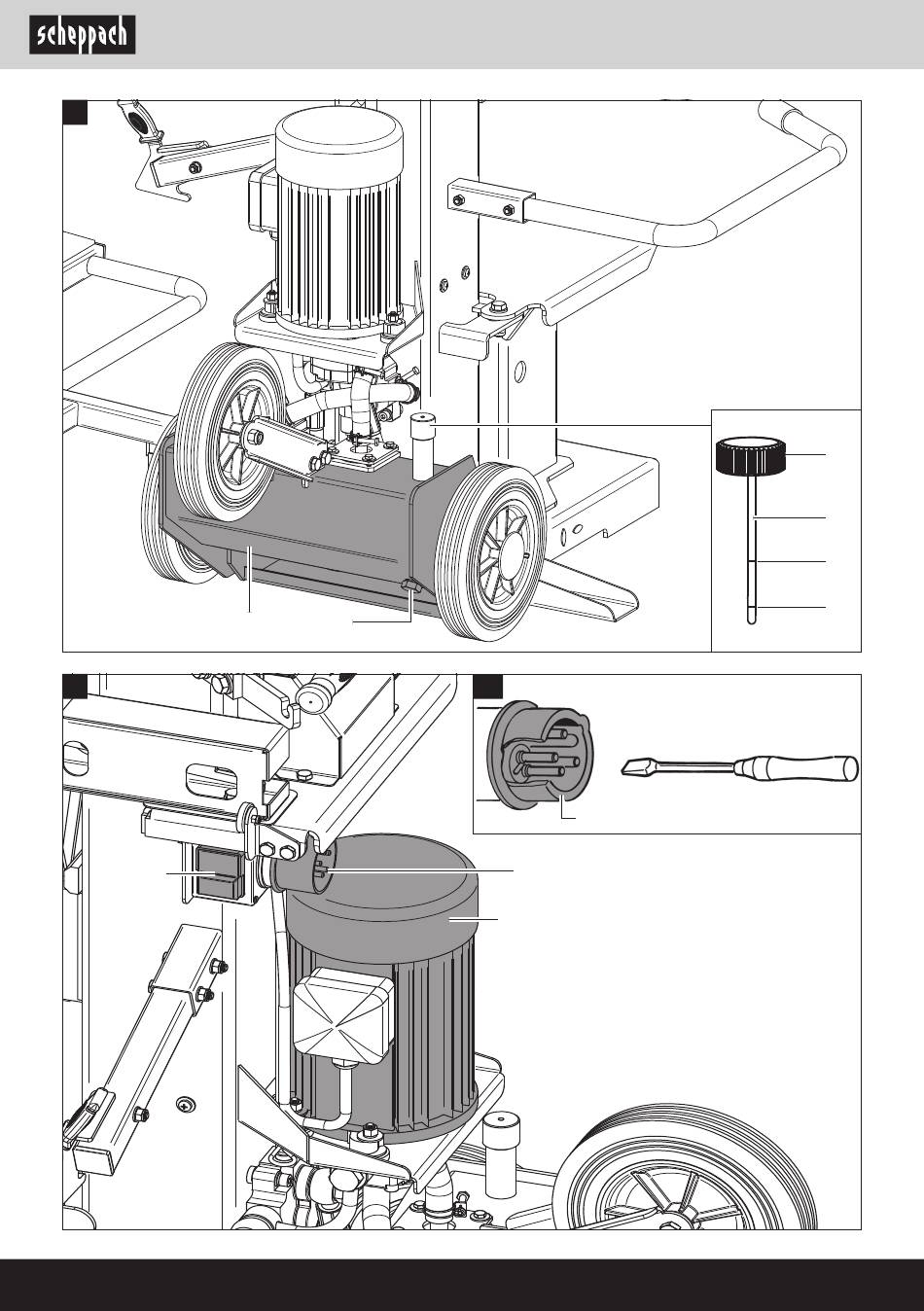 scheppach