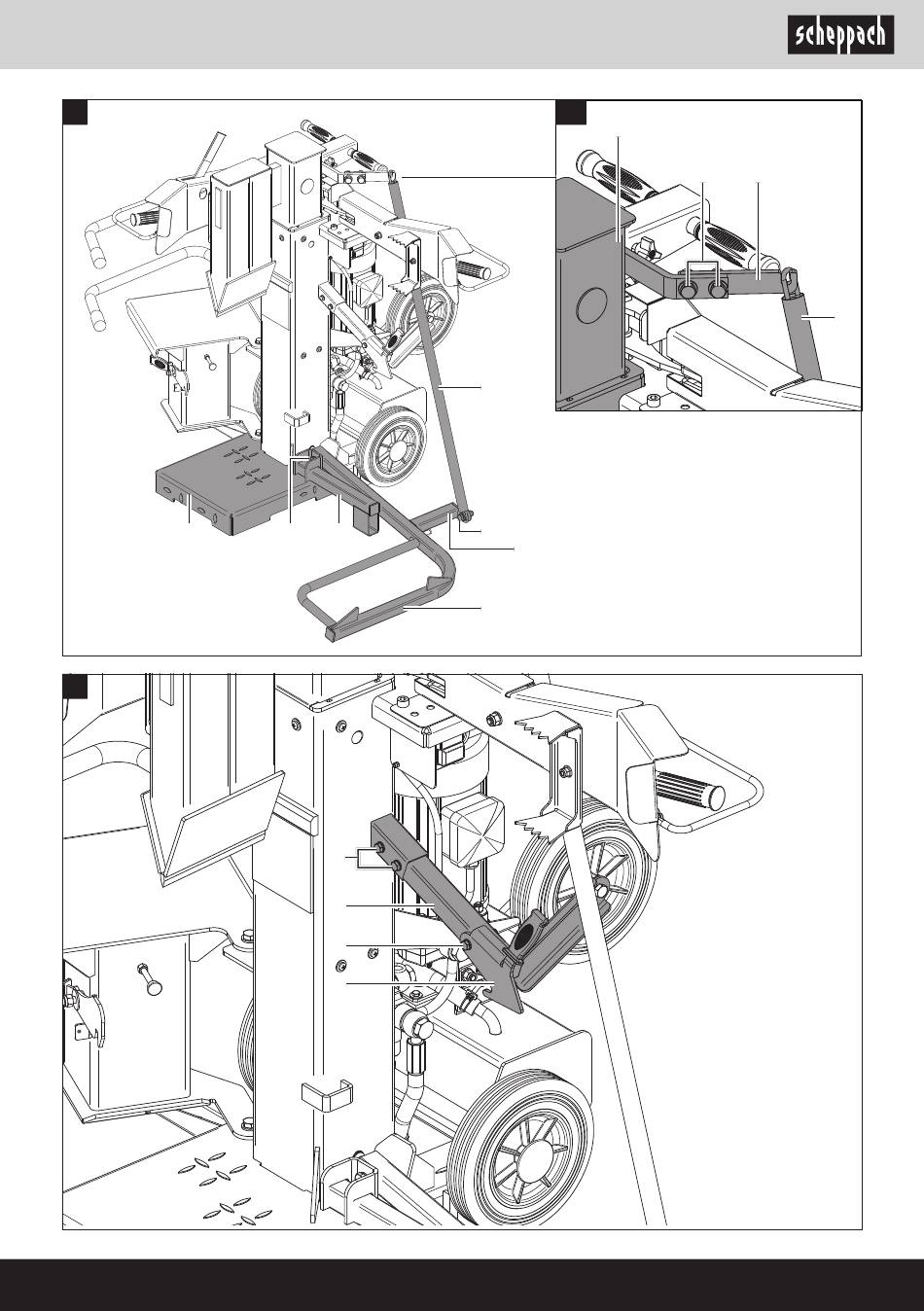 scheppach