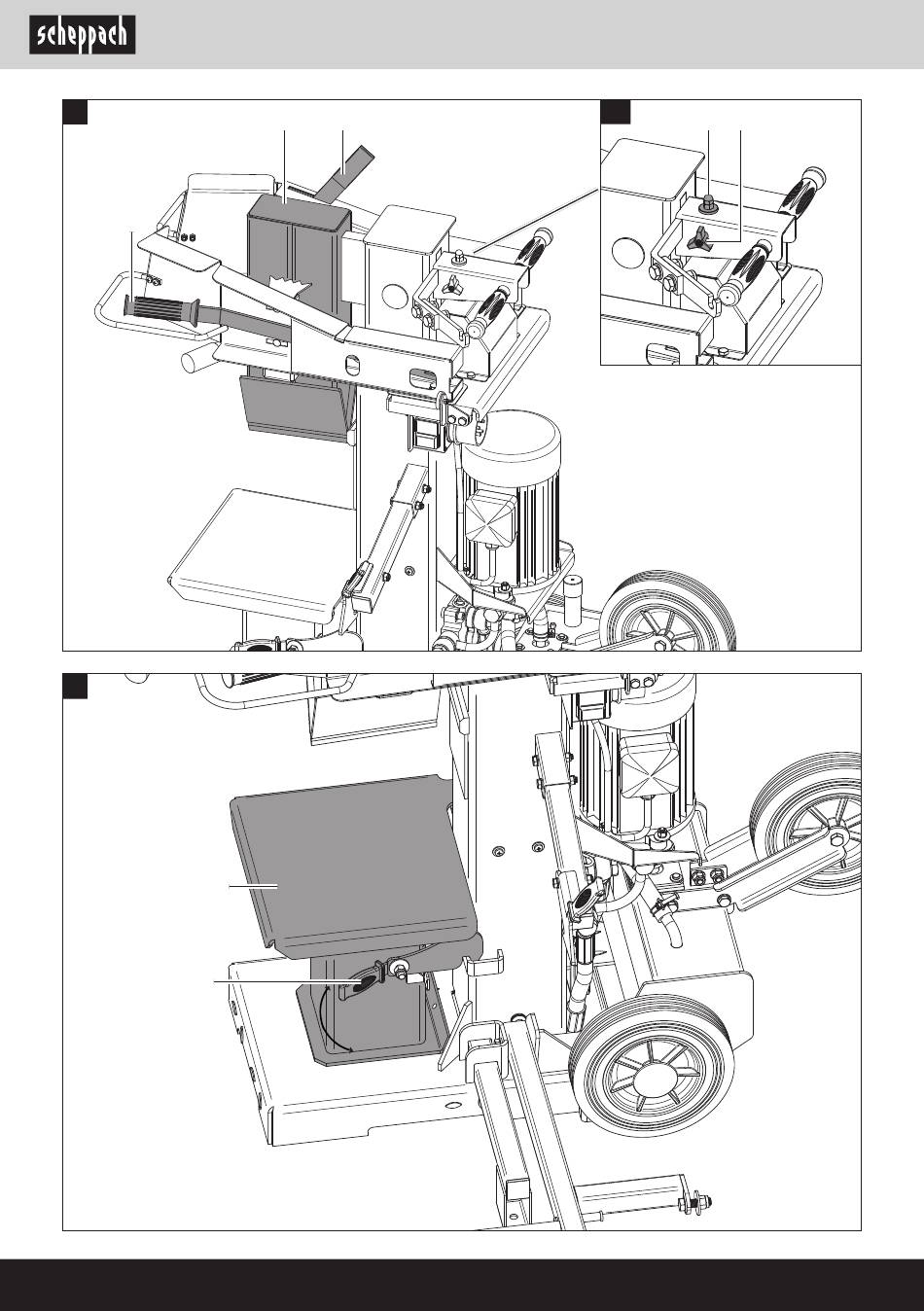 scheppach