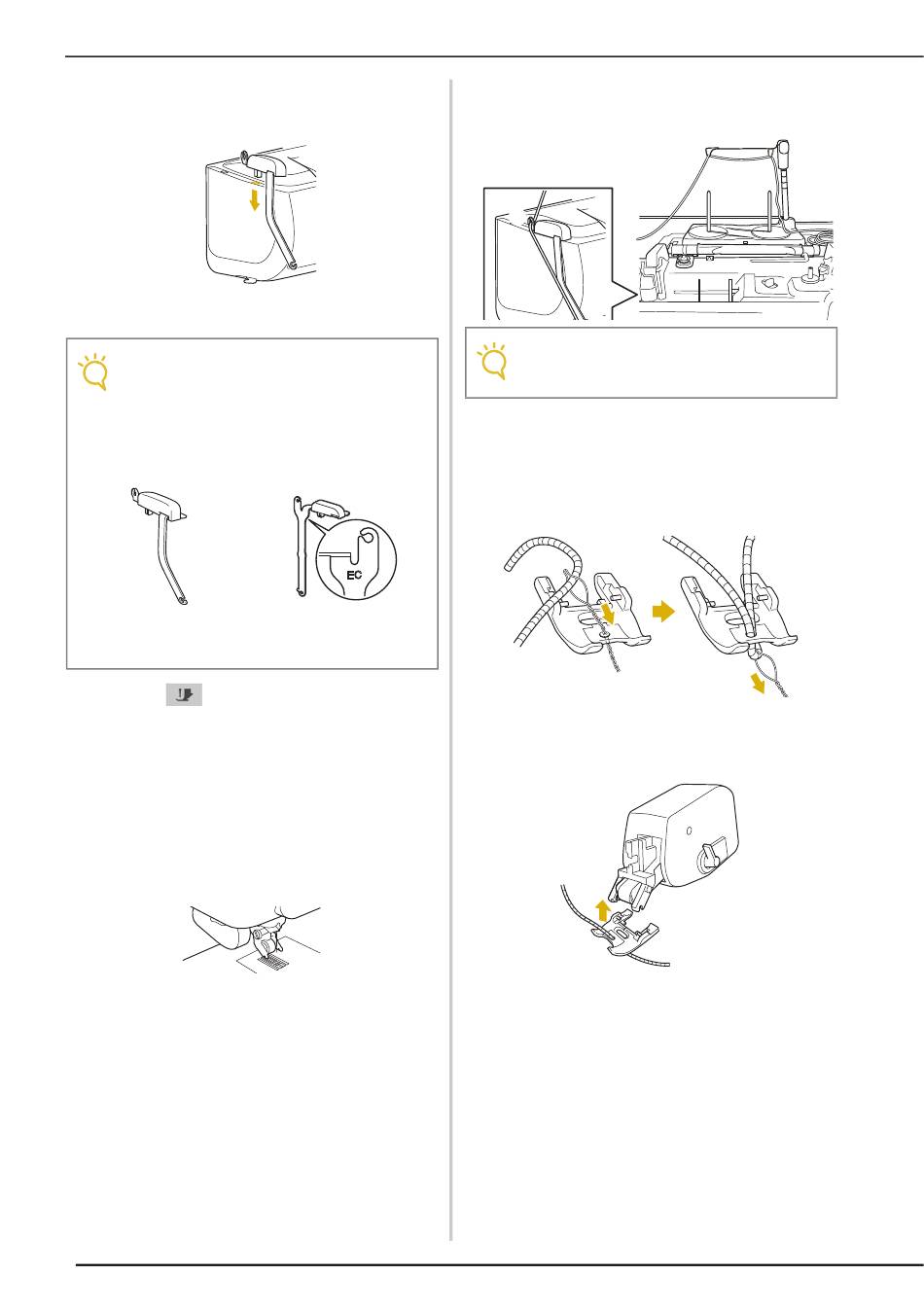 EC