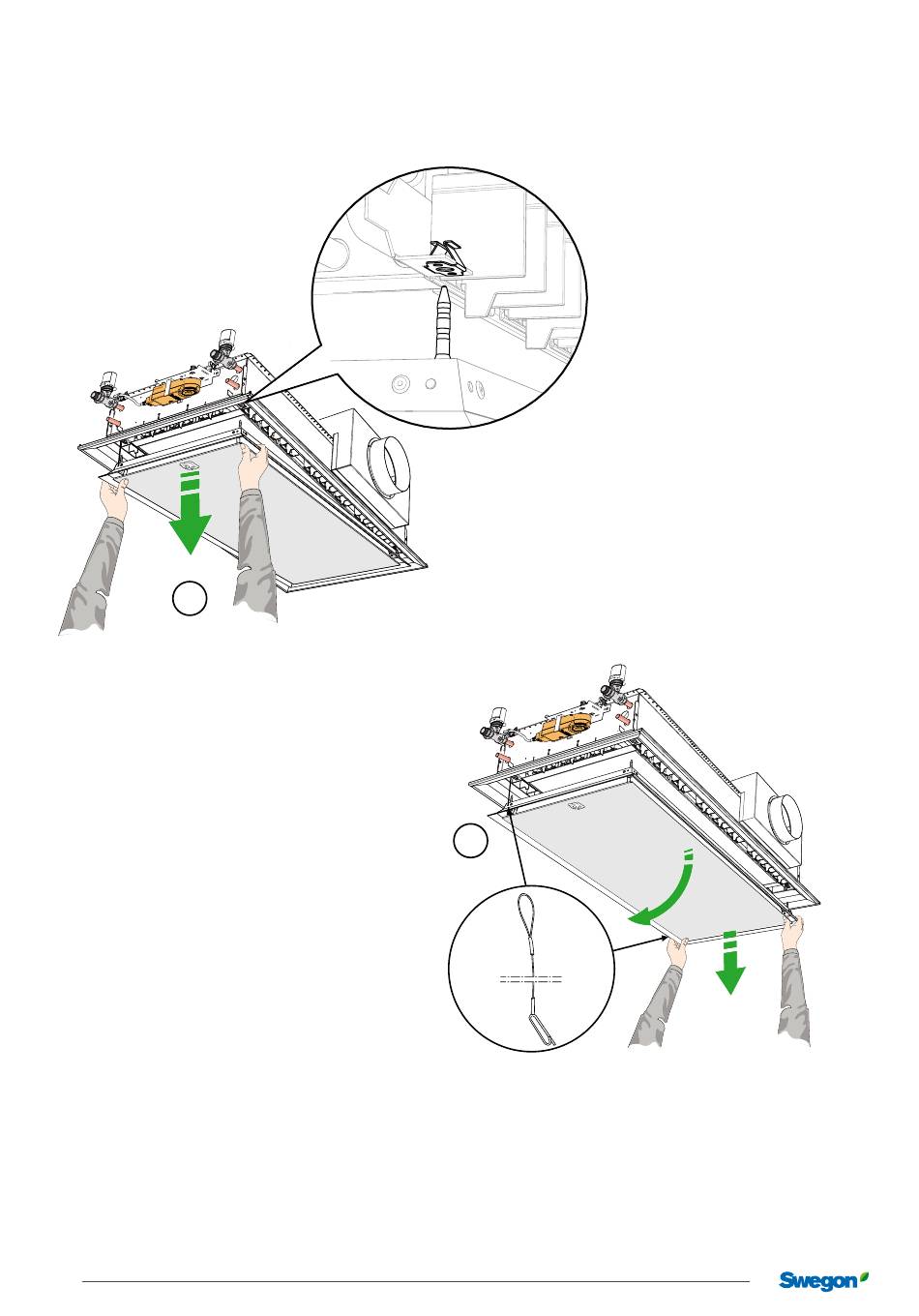 Swegon