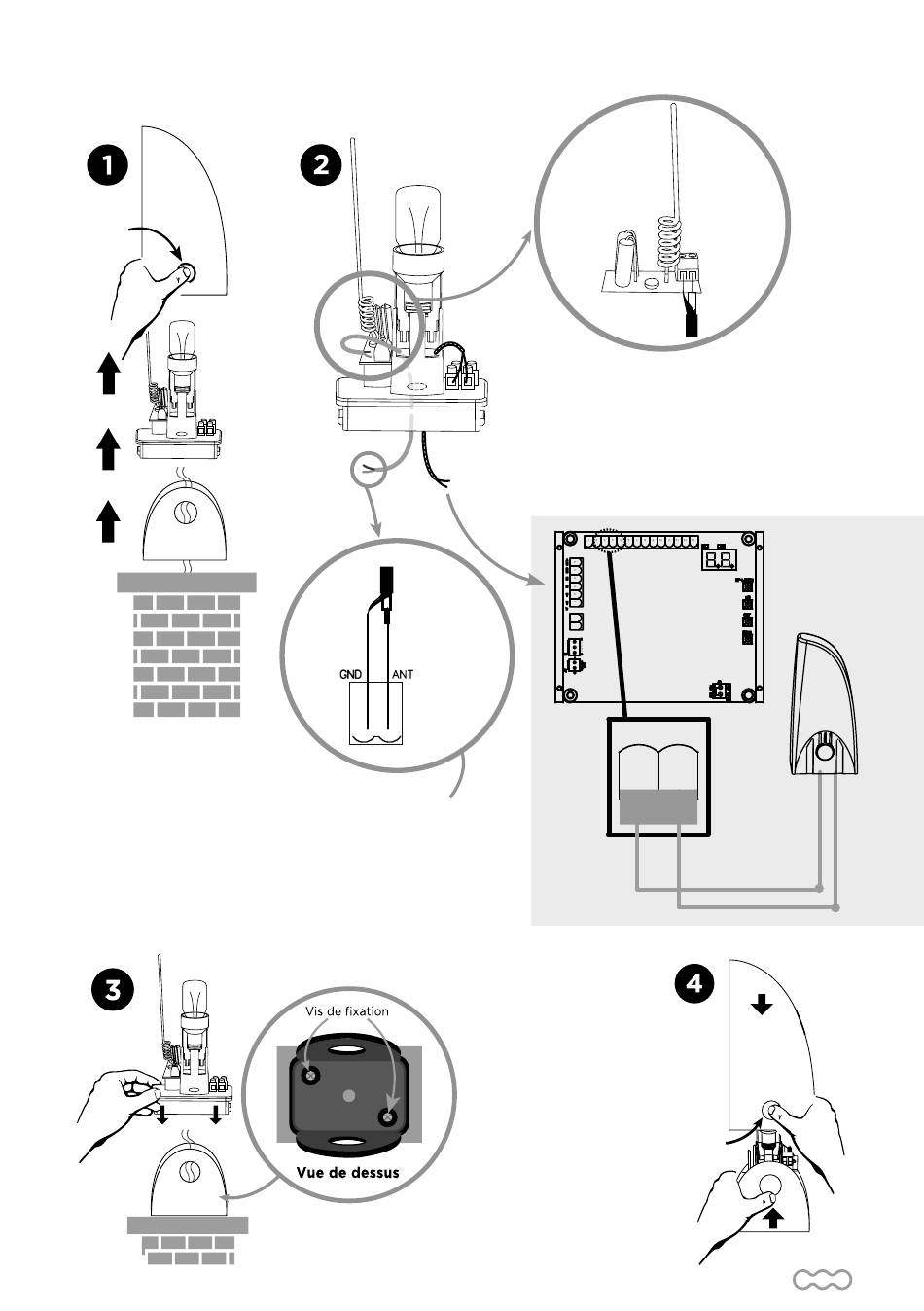 1

2

GND ANT

3

Vis de fixation

Vue de dessus

4