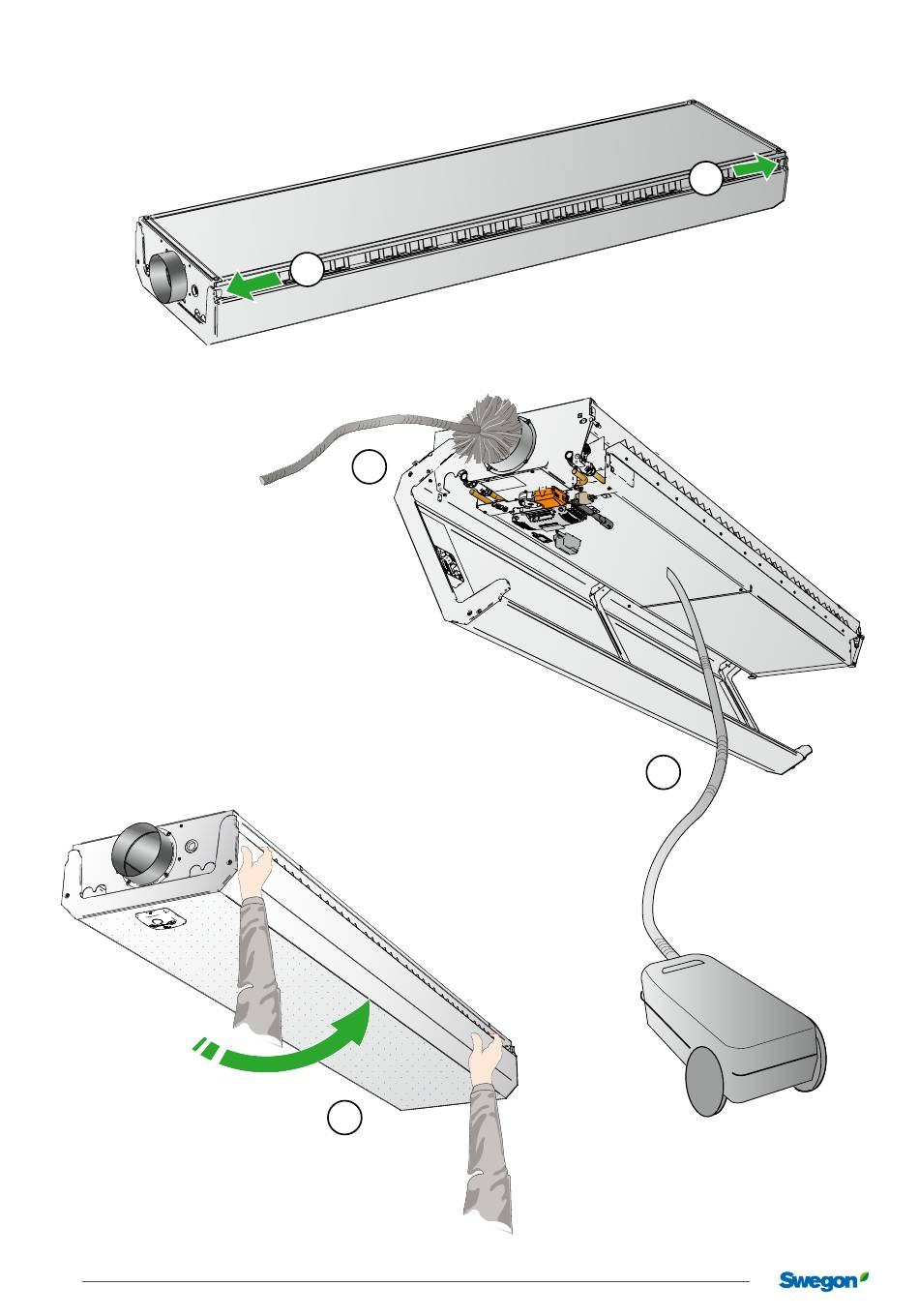 Swegon