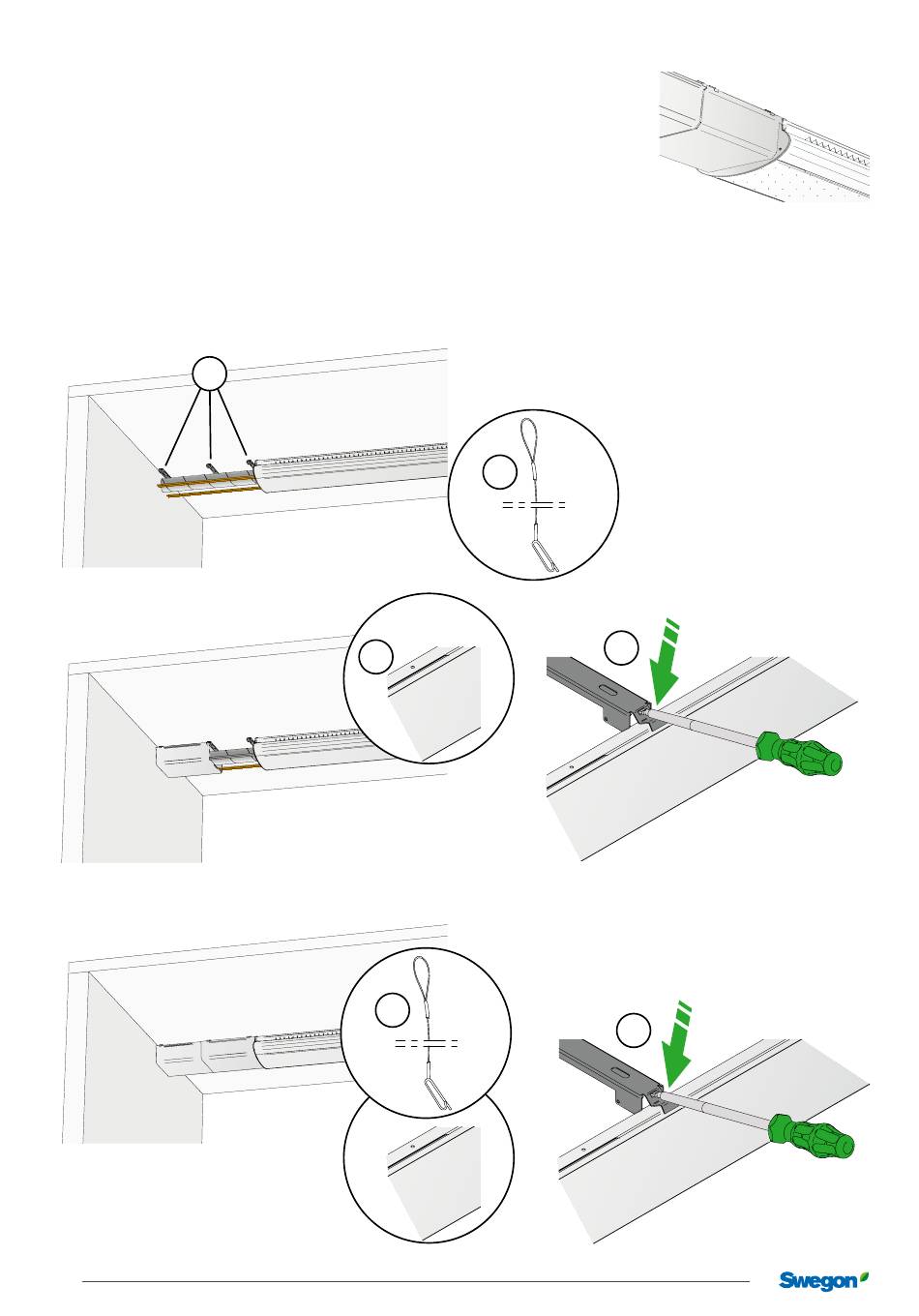 Swegon