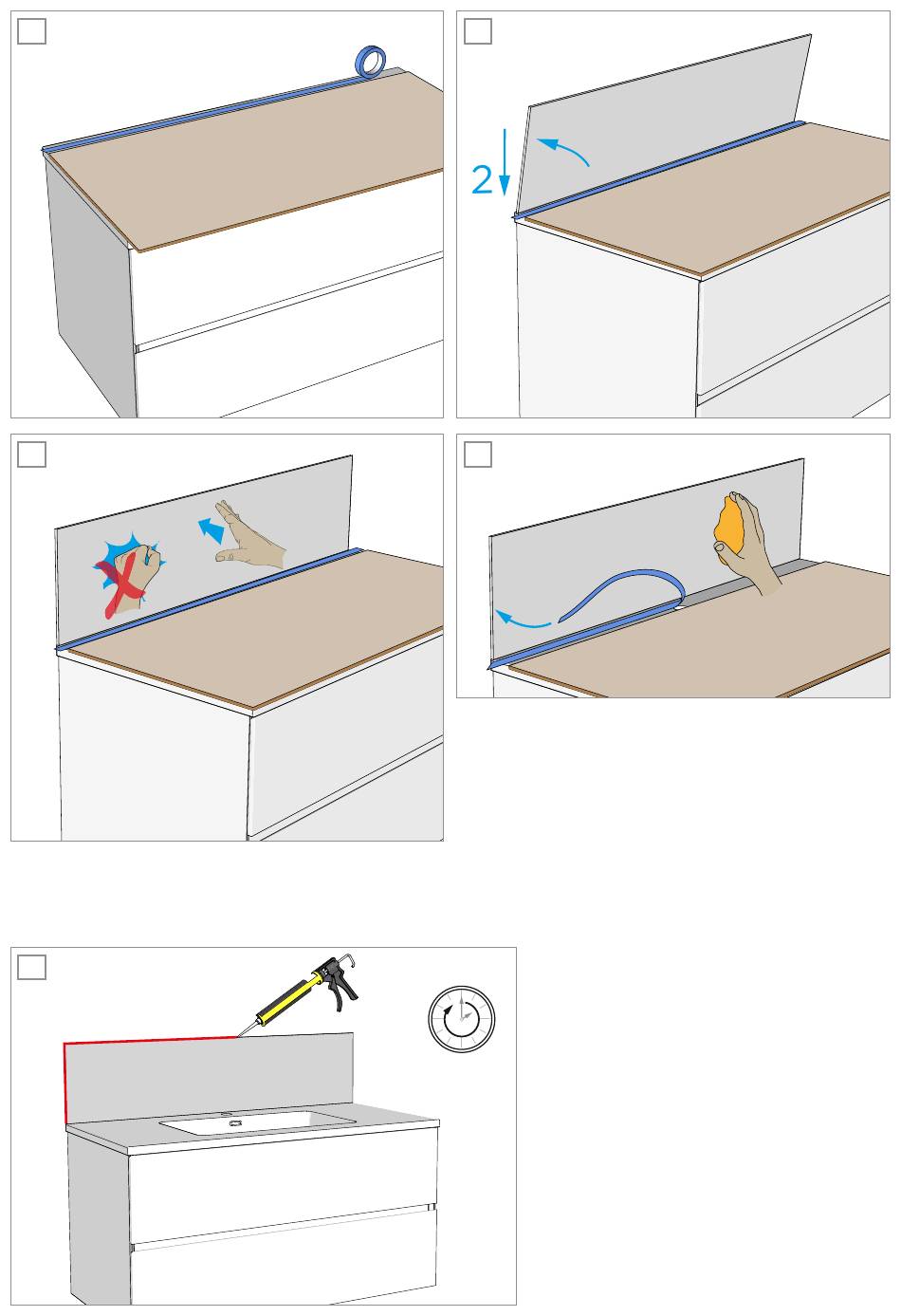 2