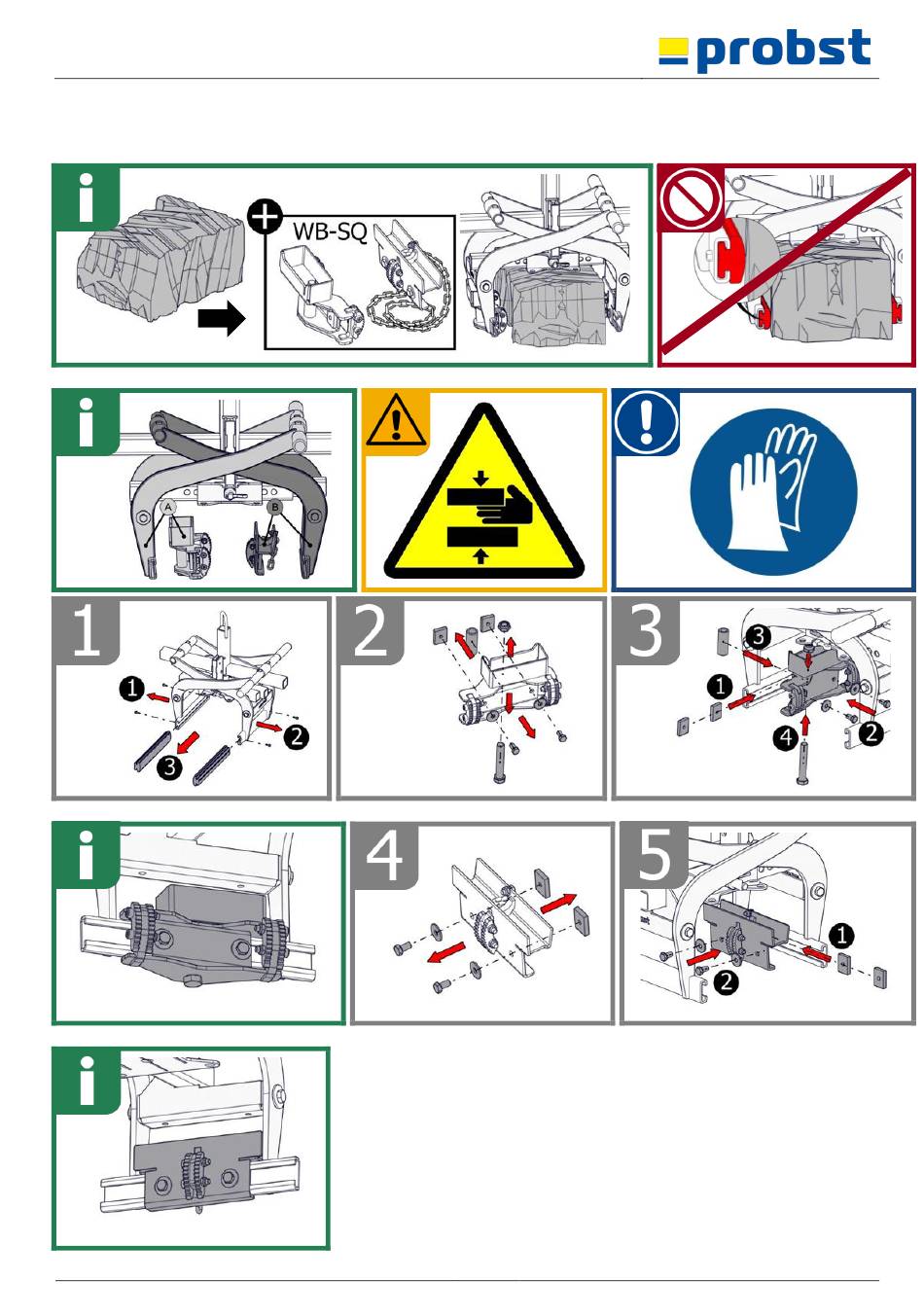 probst

i

WB-SQ

i

A

B

1

1

2

3

2

3

3

1

4

2

i

4

5

1

2

i