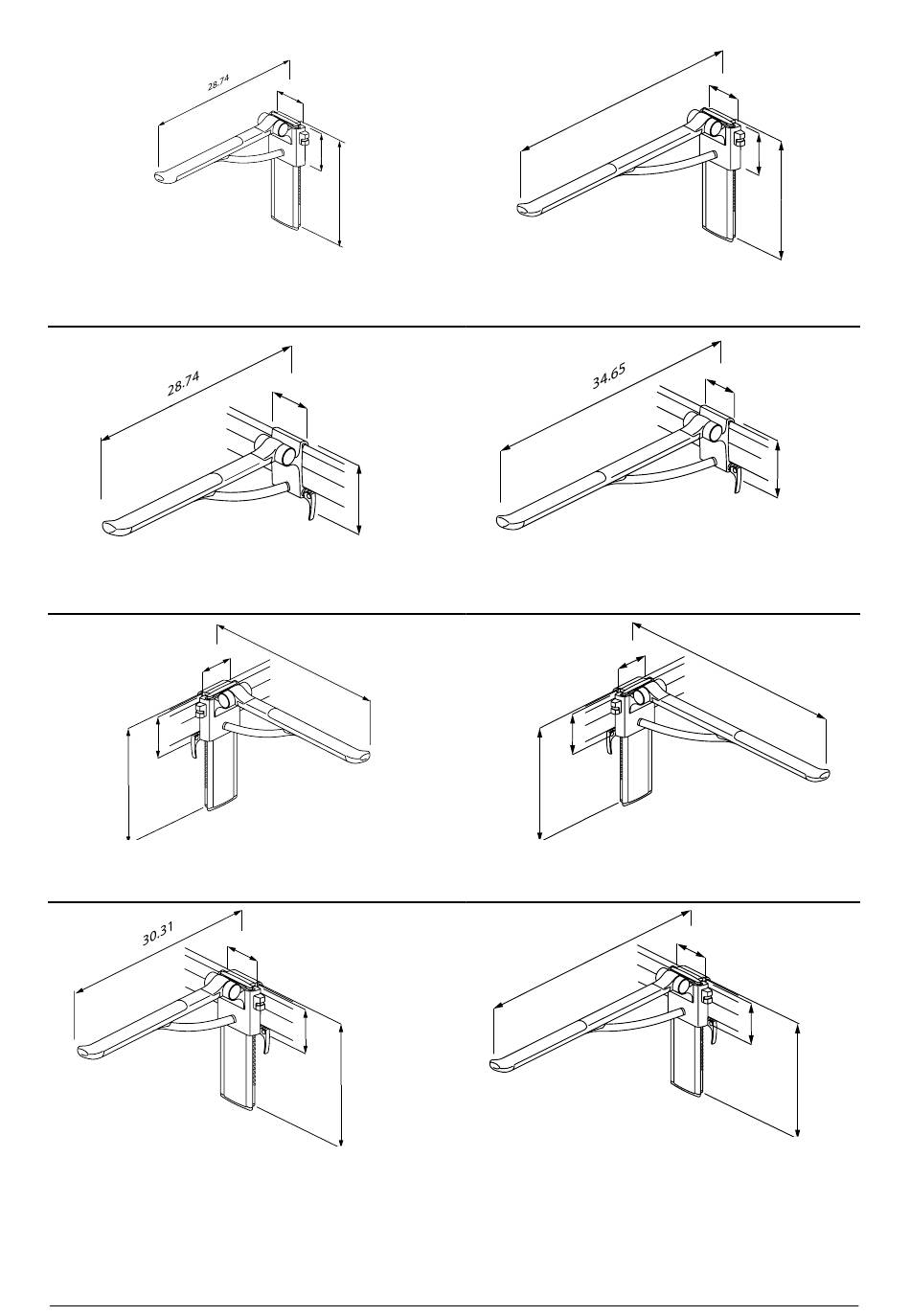 28.74

28.74

34.65

30.31