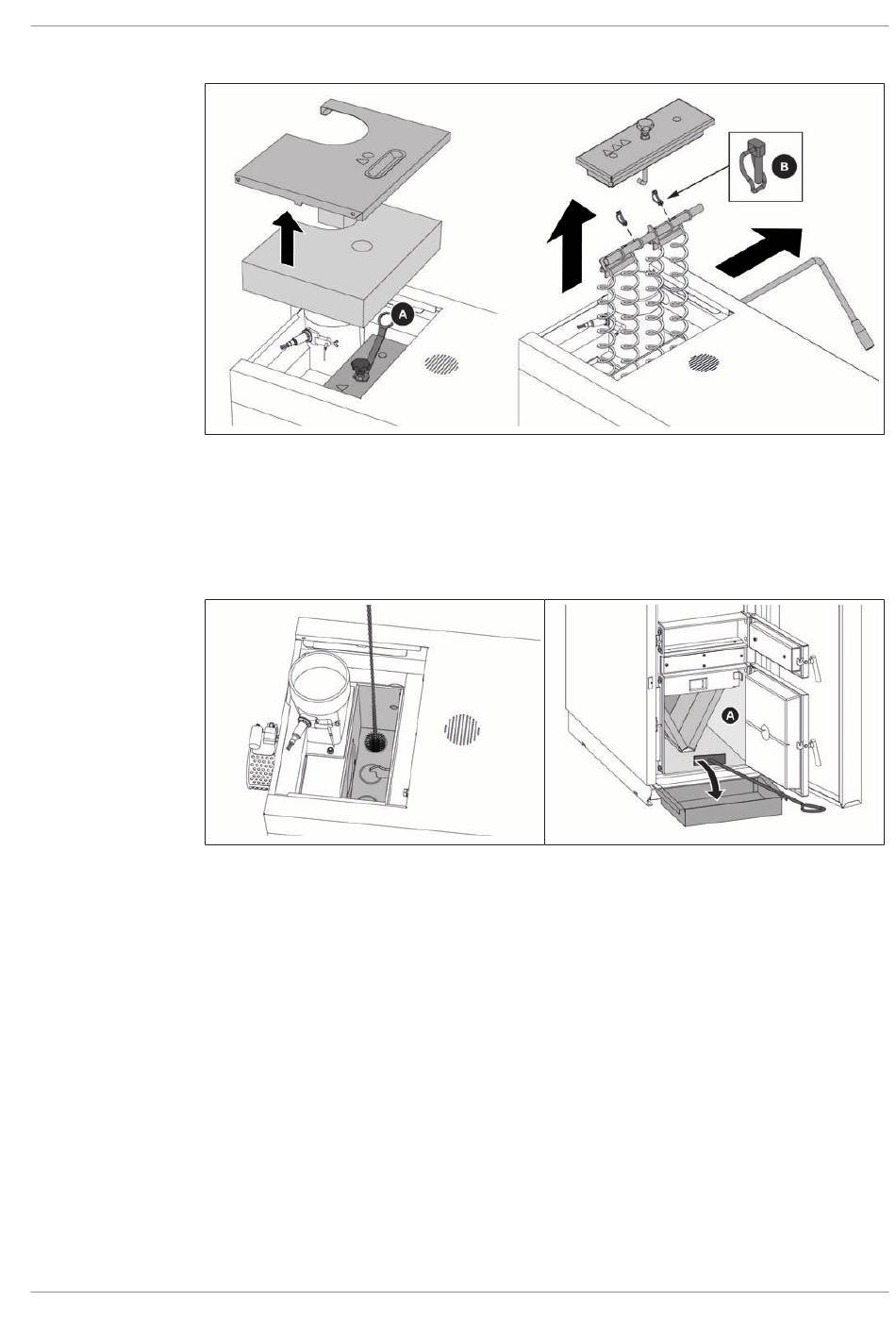 A

B

A