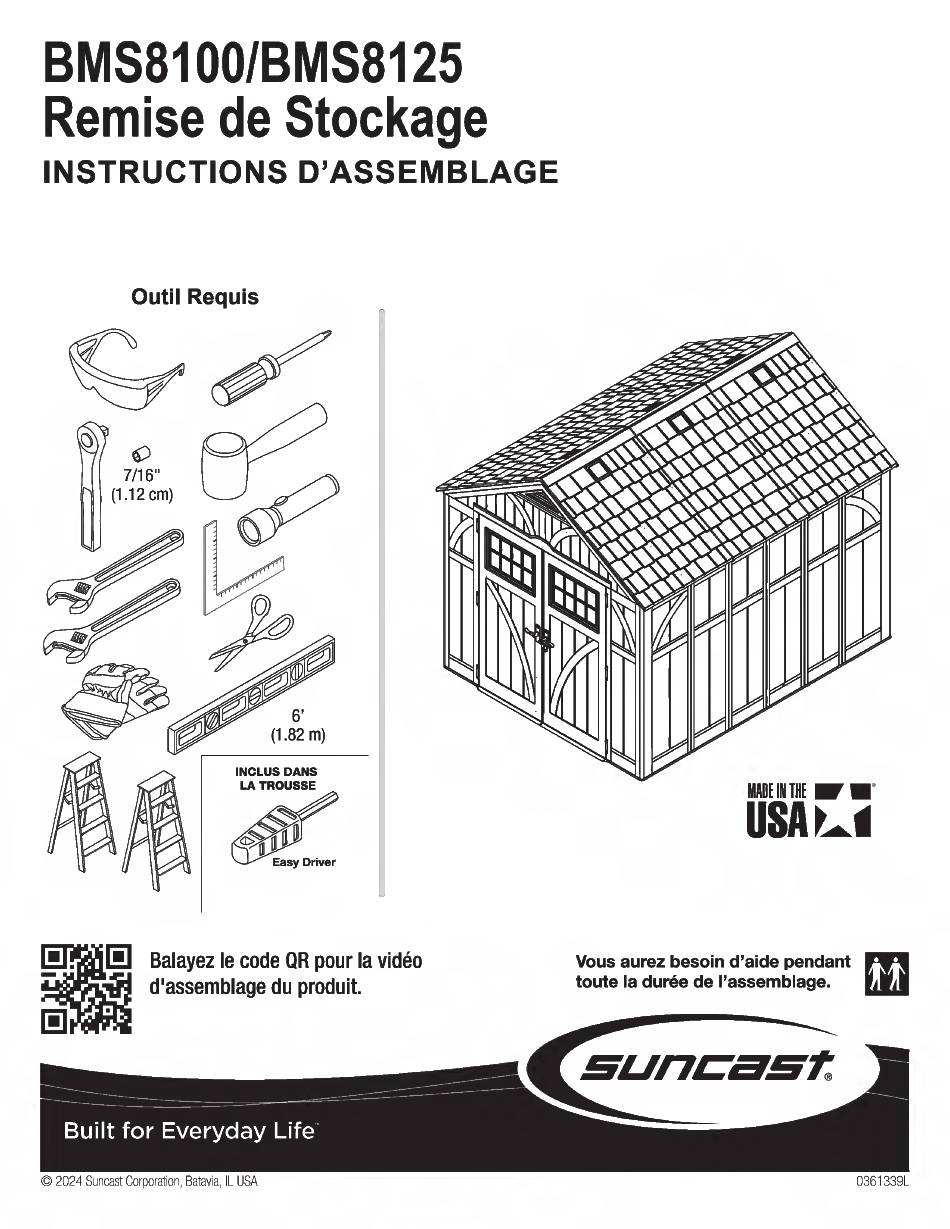 BMS8100/BMS8125
Remise de Stockage
INSTRUCTIONS D'ASSEMBLAGE

Outil Requis

7/16"
(1.12 cm)

6'
(1.82 m)

INCLUS DANS
LA TROUSSE

Easy Driver

MADE IN THE
USA

Balayez le code QR pour la vidéo d'assemblage du produit.

Vous aurez besoin d'aide pendant toute la durée de l'assemblage.

suncast®

Built for Everyday Life™

© 2024 Suncast Corporation, Batavia, IL USA

0361339L