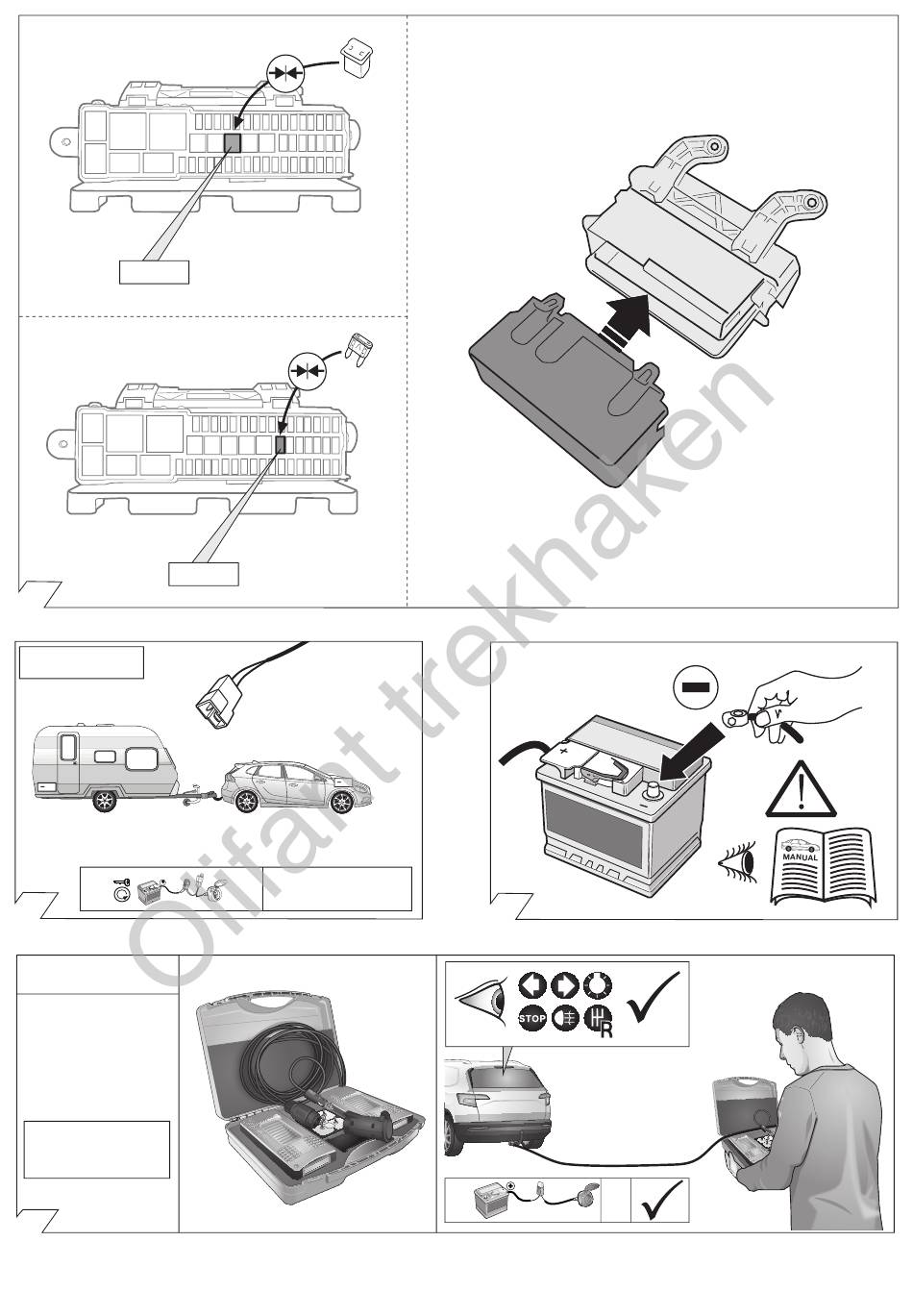 Olifant trekhaken

MANUAL

STOP

R