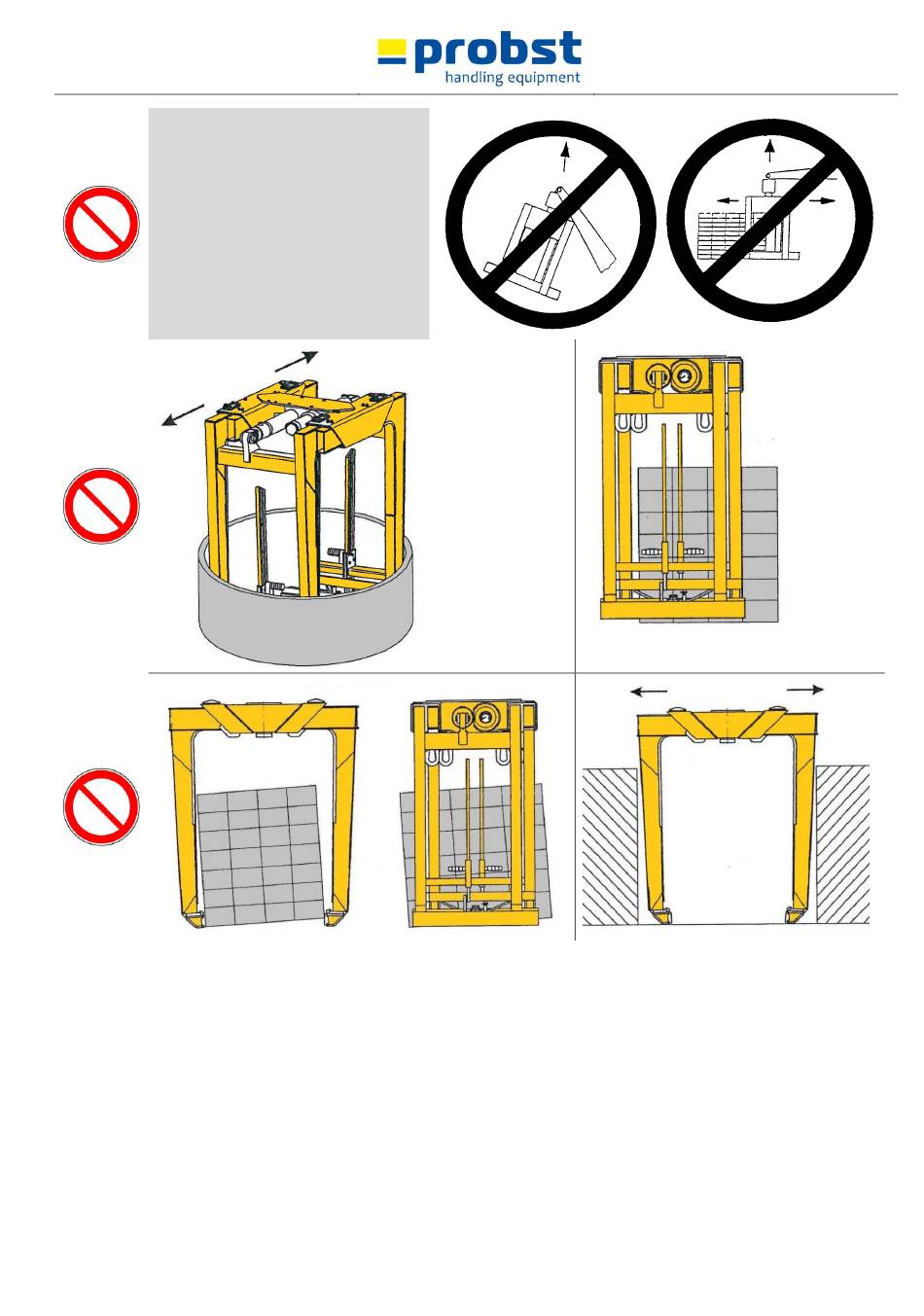 probst
handling equipment