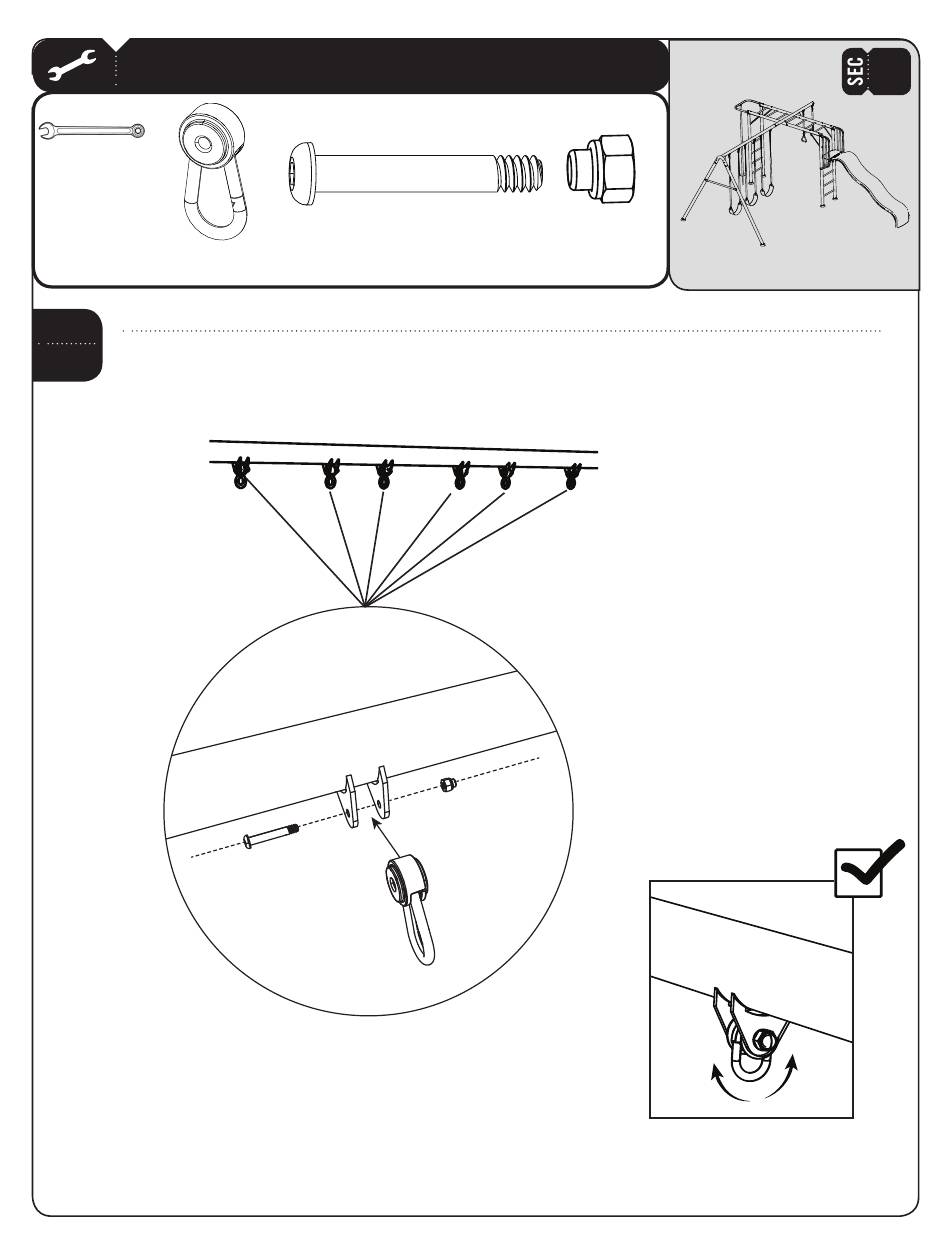 SEC