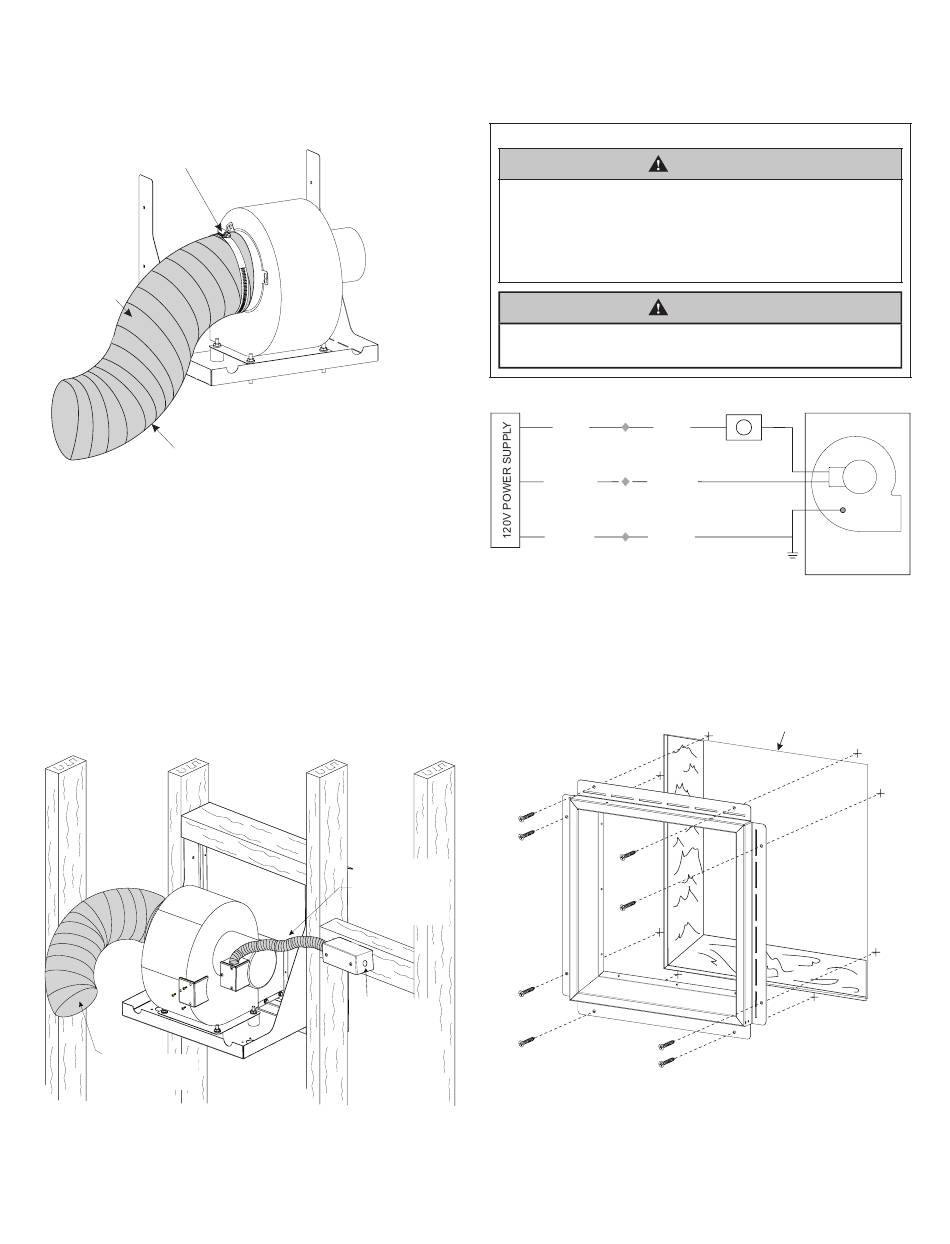 120V POWER SUPPLY