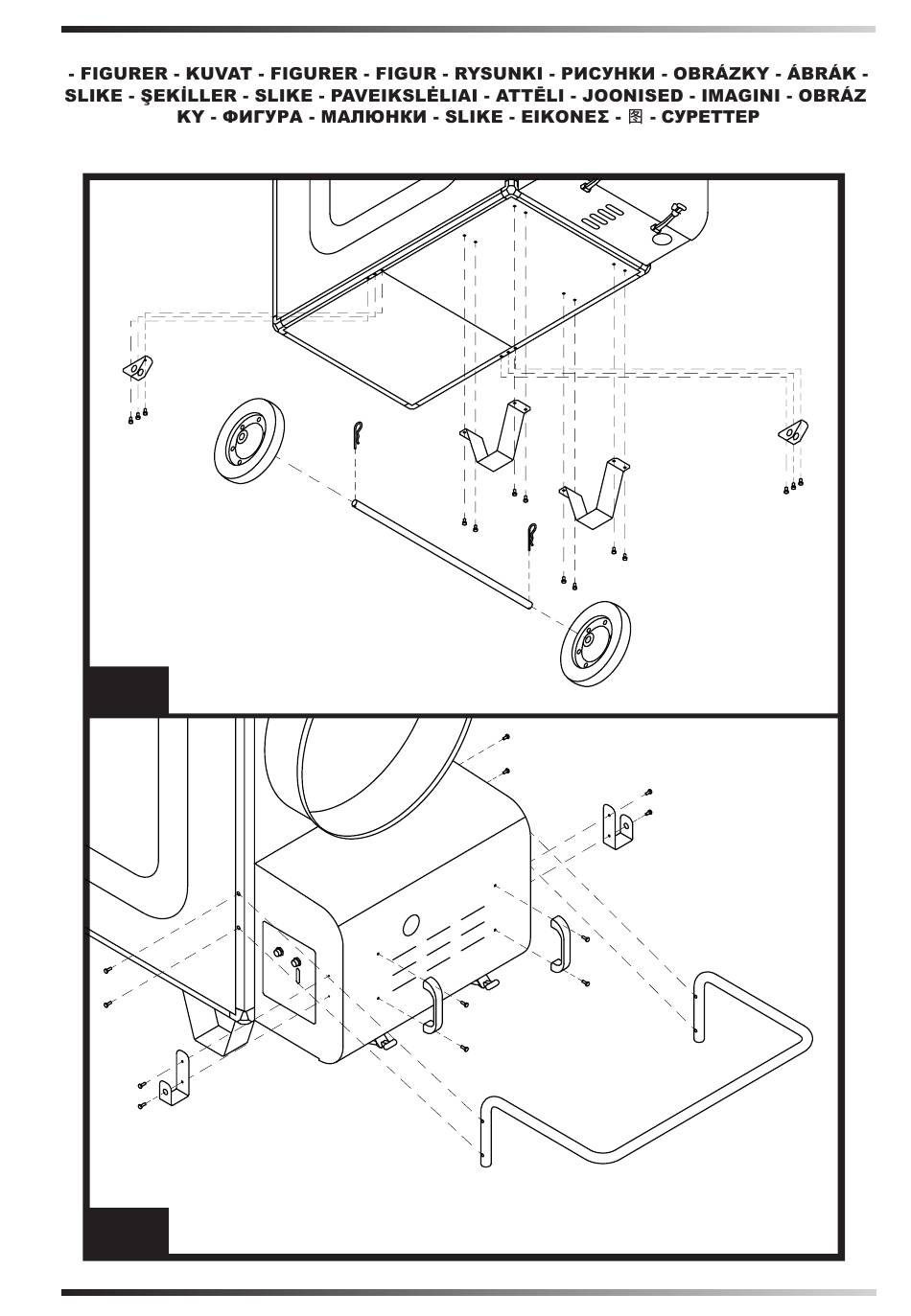 - FIGURER - KUVAT - FIGURER - FIGUR - RYSUNKI - РИСУНКИ - OBRÁZKY - ÁBRÁK - SLIKE - ŞEKİLLER - SLIKE - PAVEIKSLĖLIAI - ATTĒLI - JOONISED - IMAGINI - OBRÁZKY - ФИГУРА - МАЛЮНКИ - SLIKE - ΕΙΚΟΝΕΣ - 图 - СУРЕТТЕР