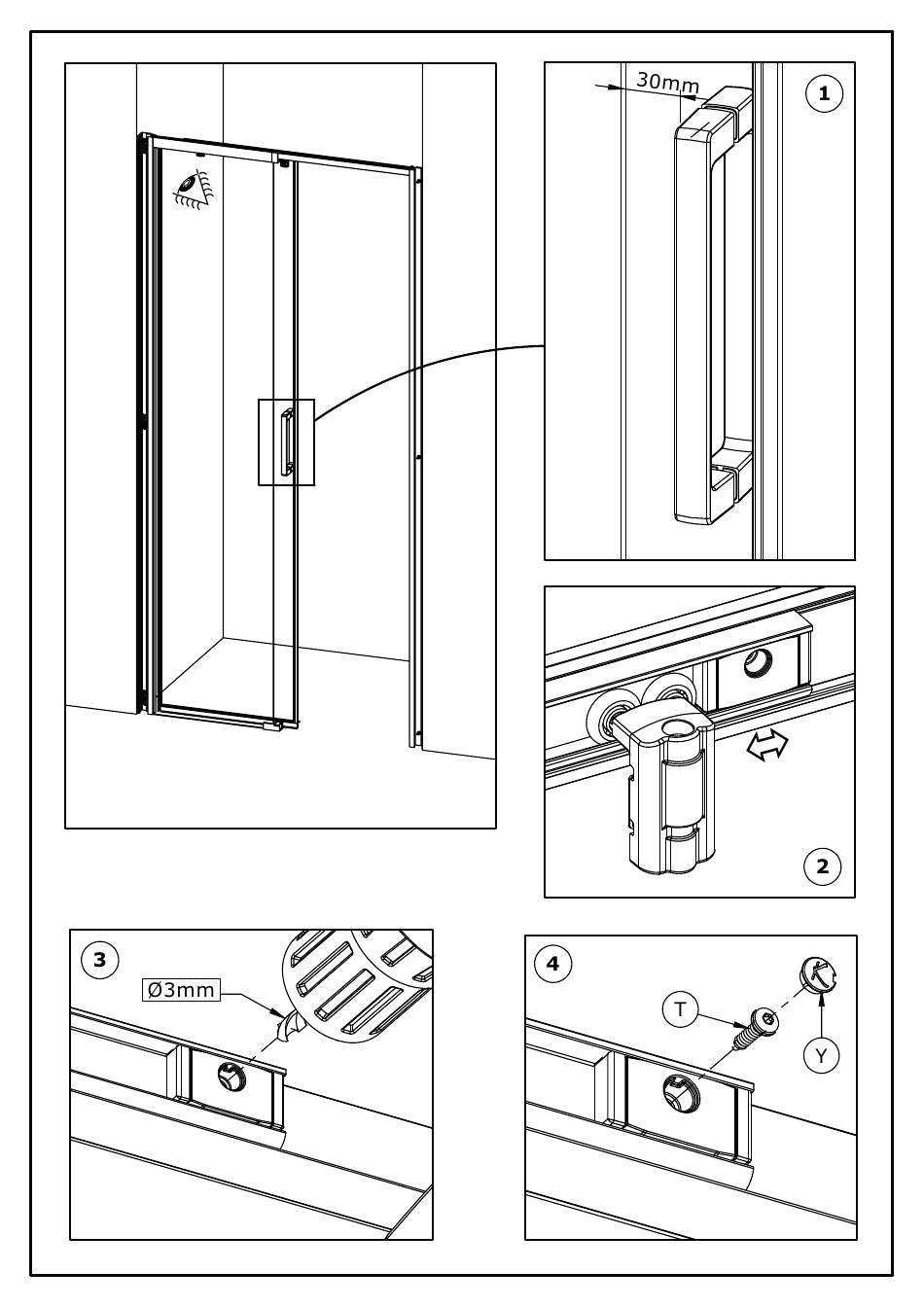 30mm
1
2
3
Ø3mm
4
T
Y