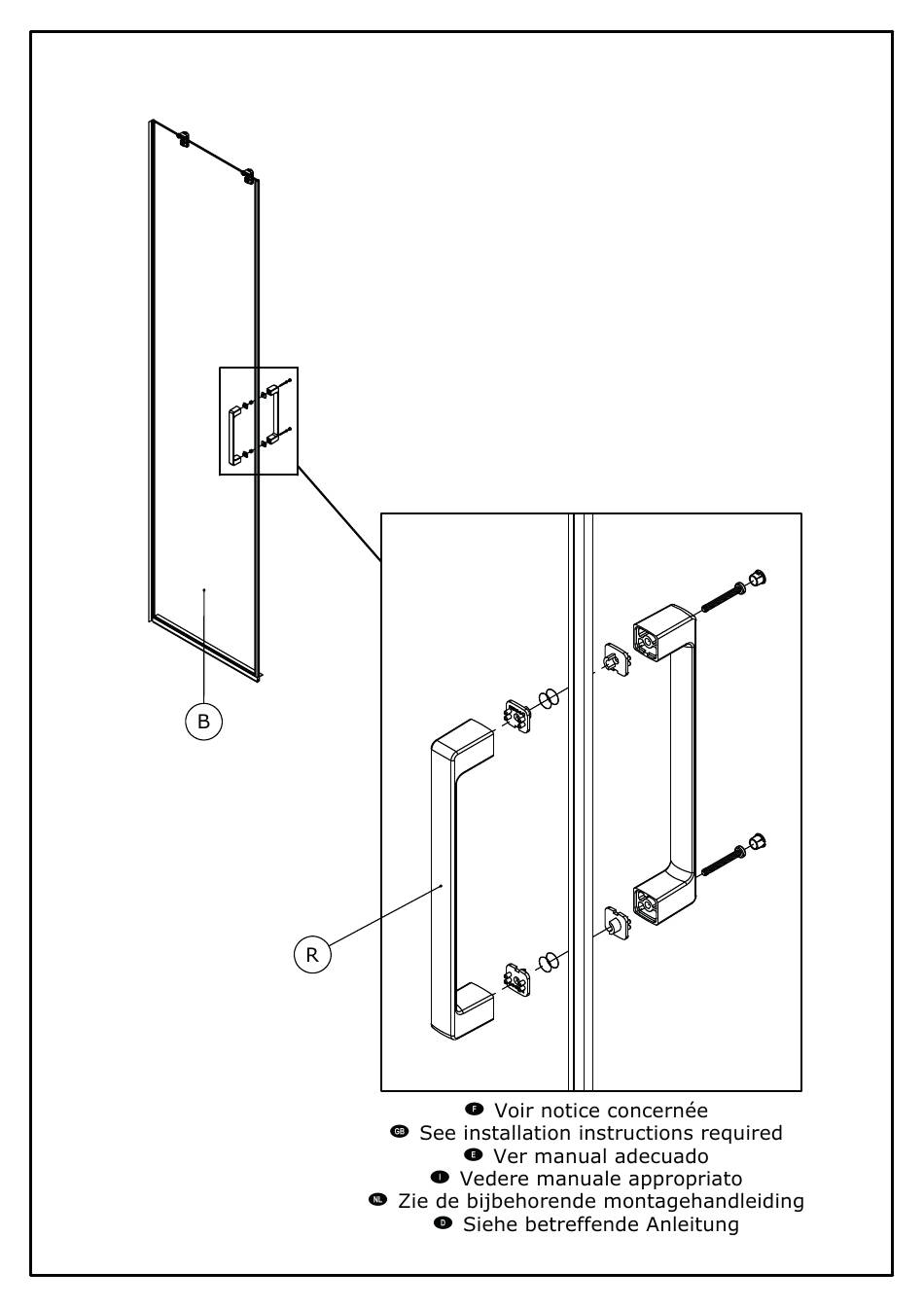 B

R

F Voir notice concernée
GB See installation instructions required
E Ver manual adecuado
I Vedere manuale appropriato
NL Zie de bijbehorende montagehandleiding
D Siehe betreffende Anleitung