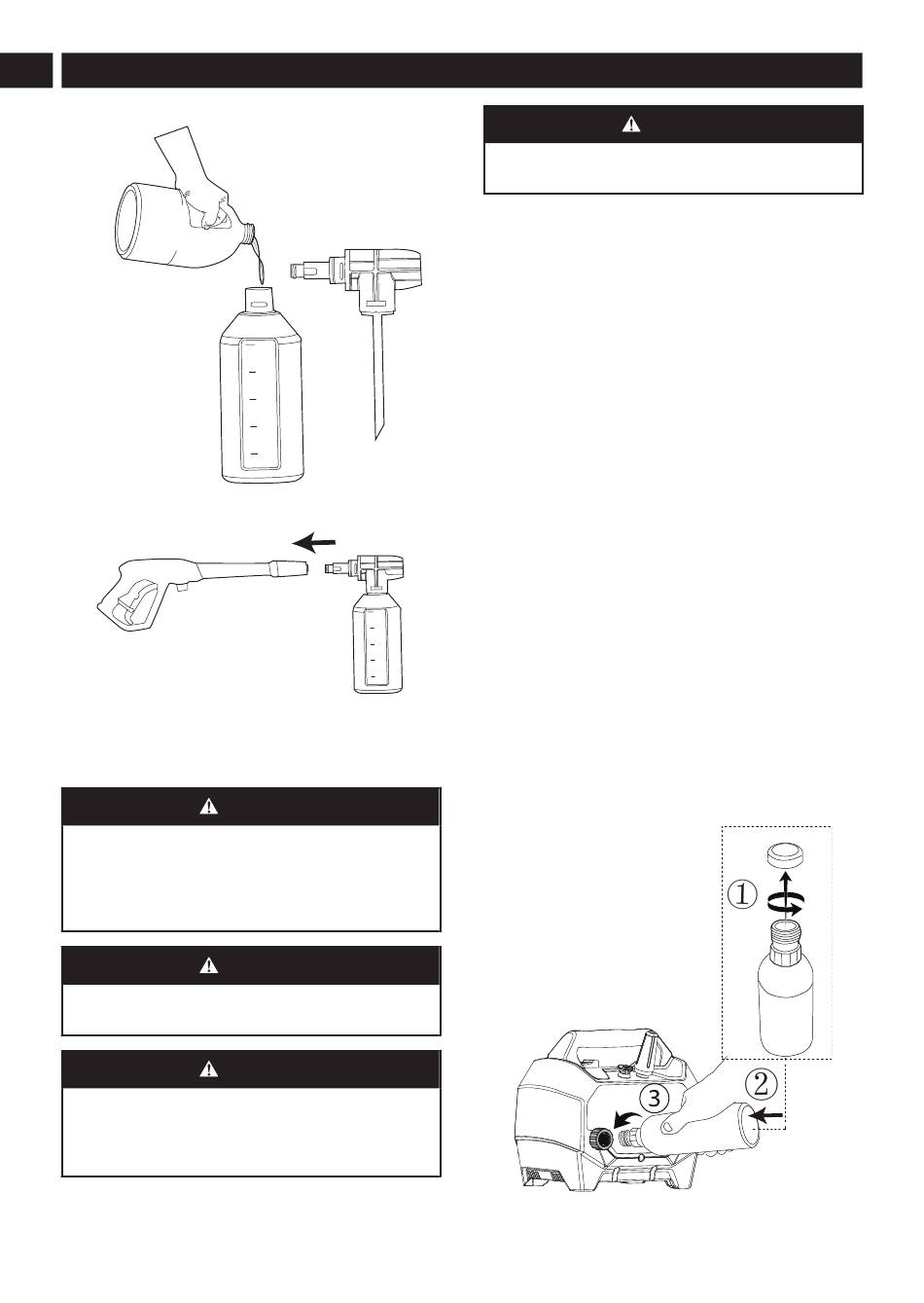 ①
②
③