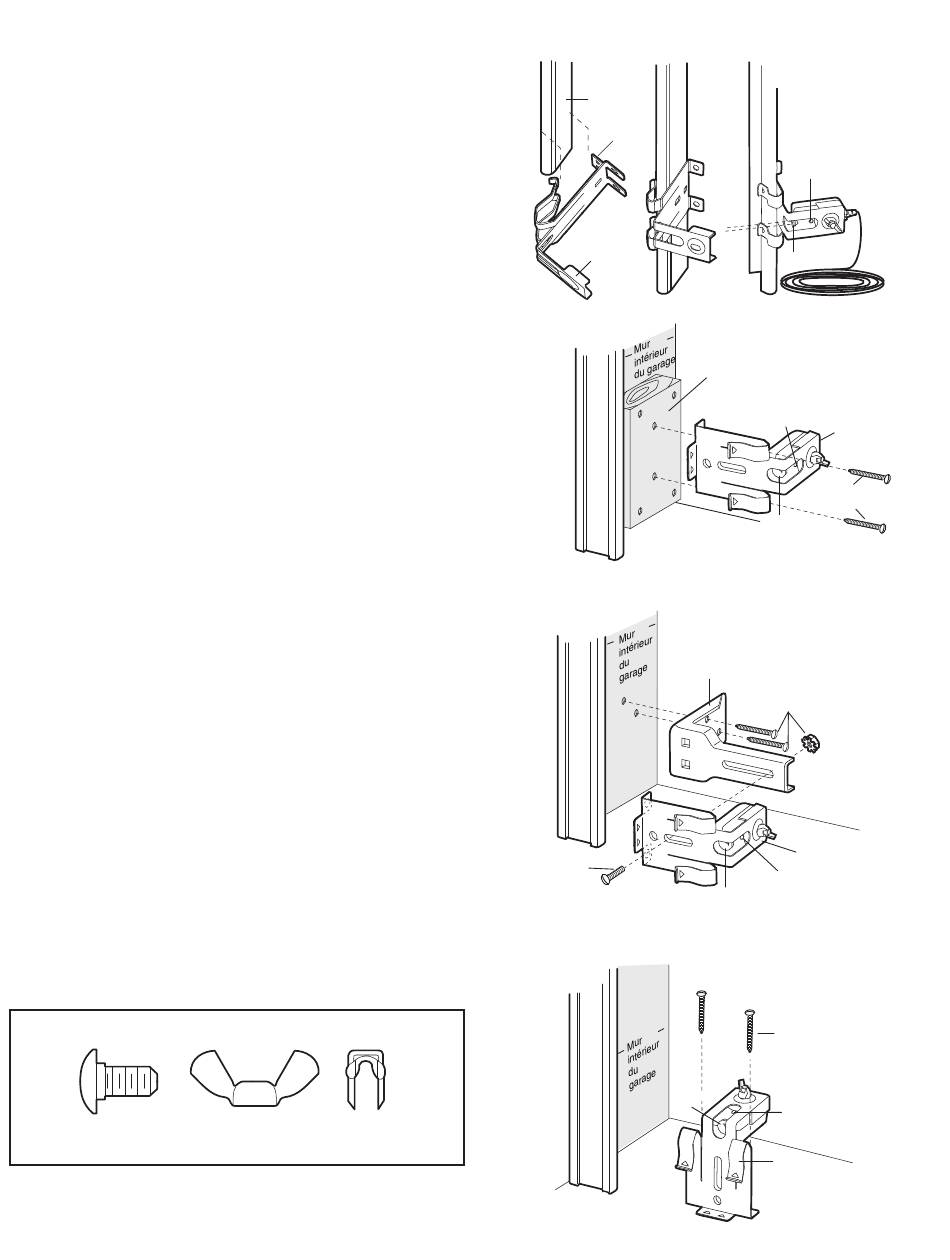 Mur intérieur du garage

Mur intérieur du garage

Mur intérieur du garage