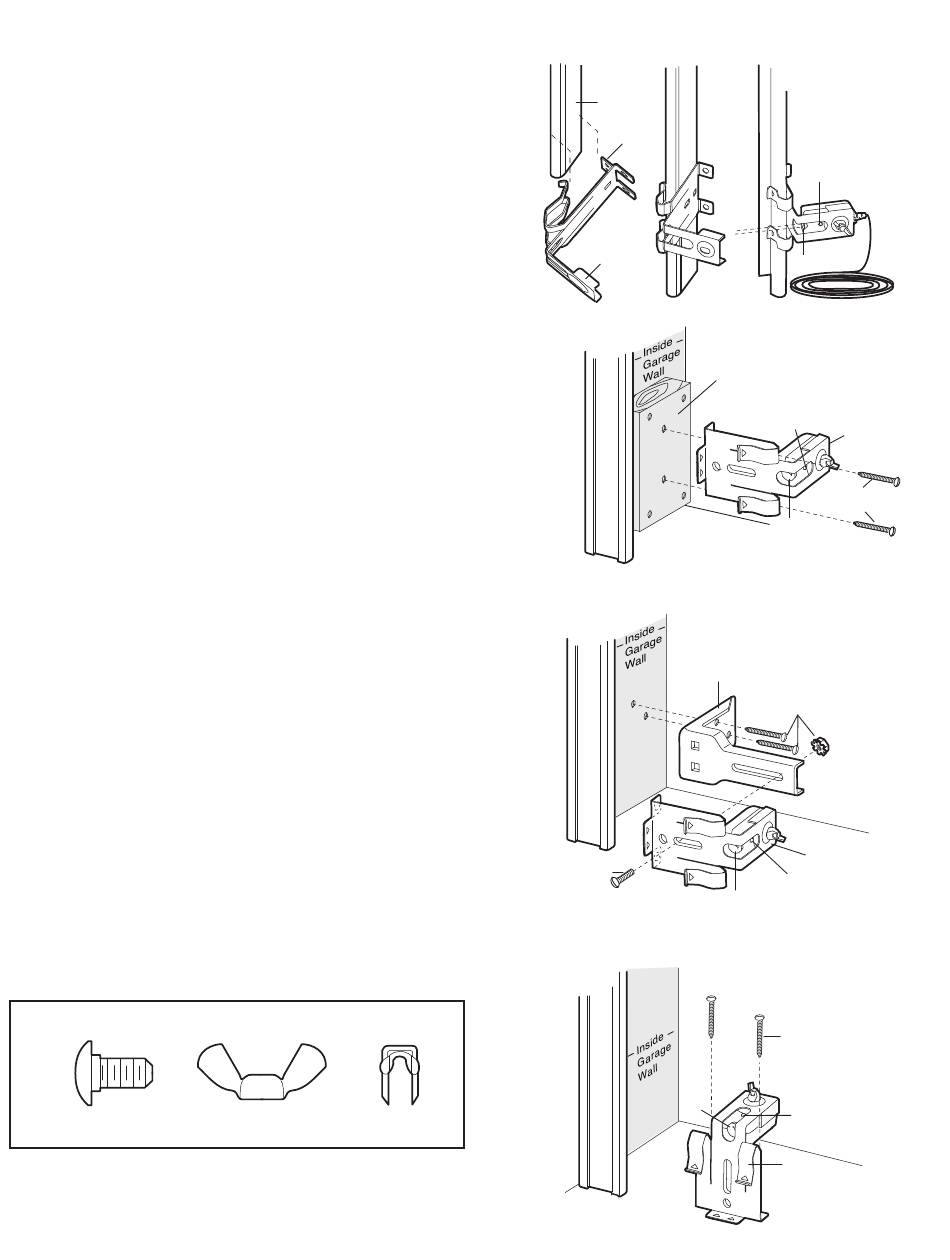 Inside Garage Wall

Inside Garage Wall

Inside Garage Wall