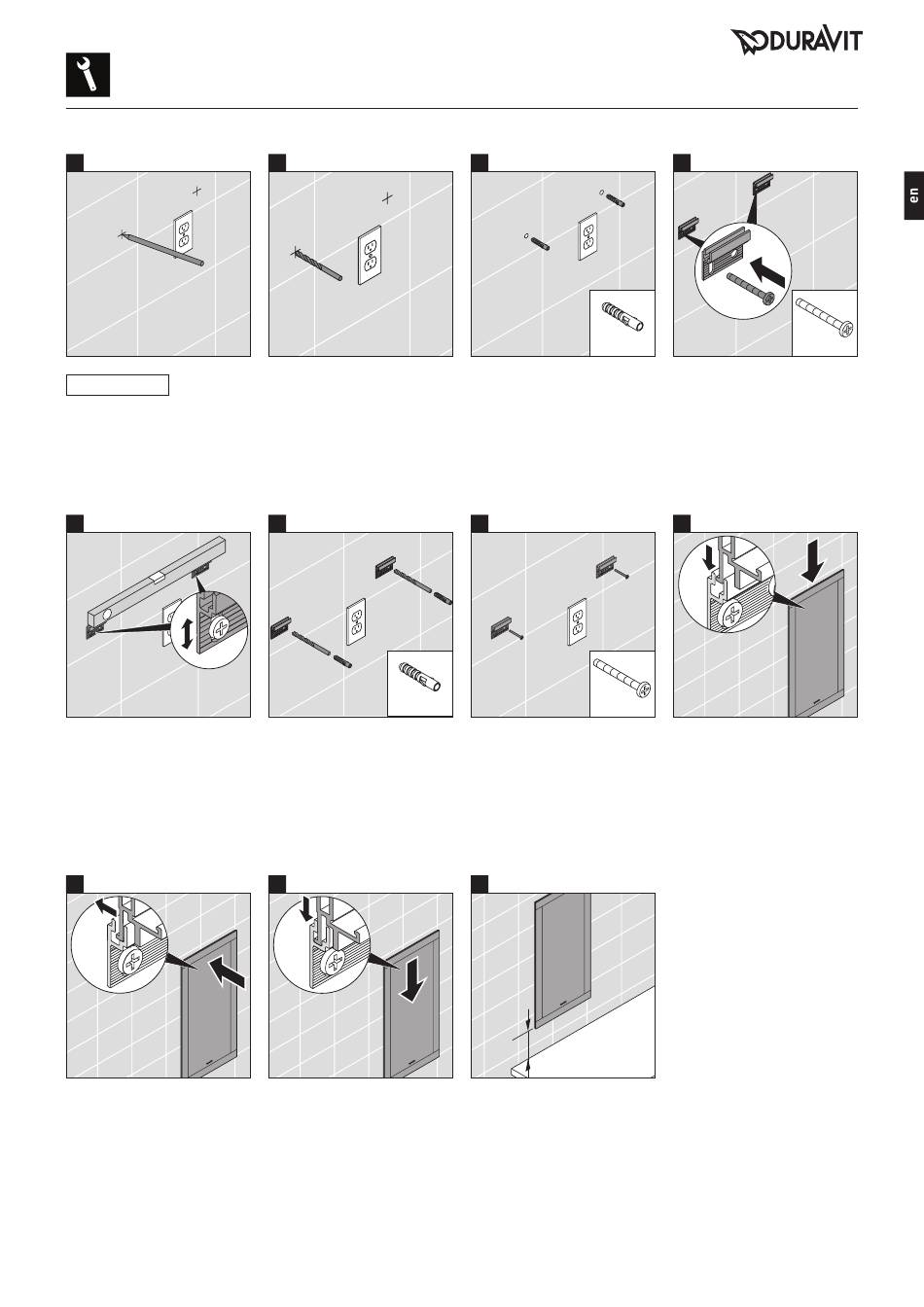 DURAVIT

en