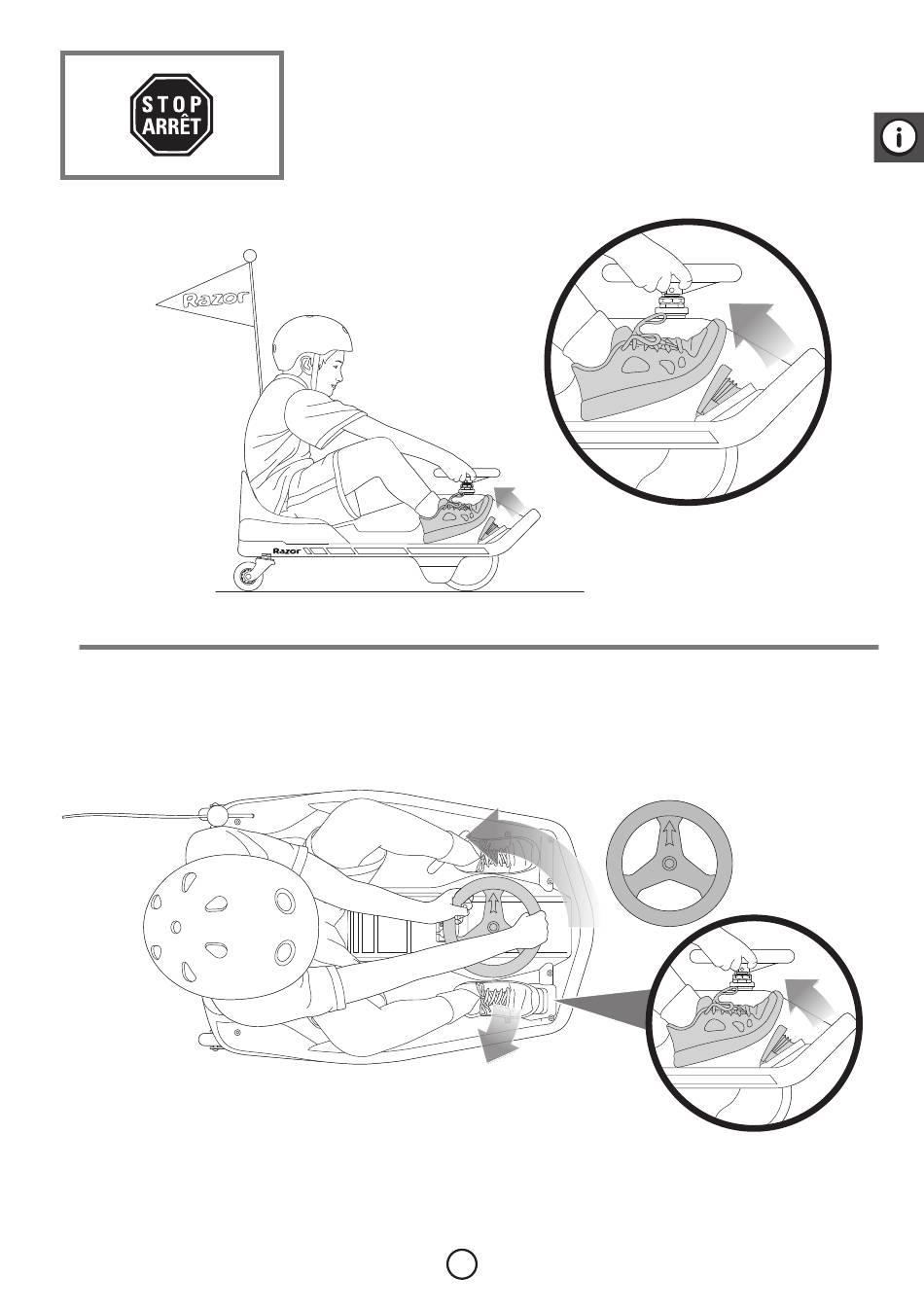 STOP
ARRÊT

i

Razor

Razor