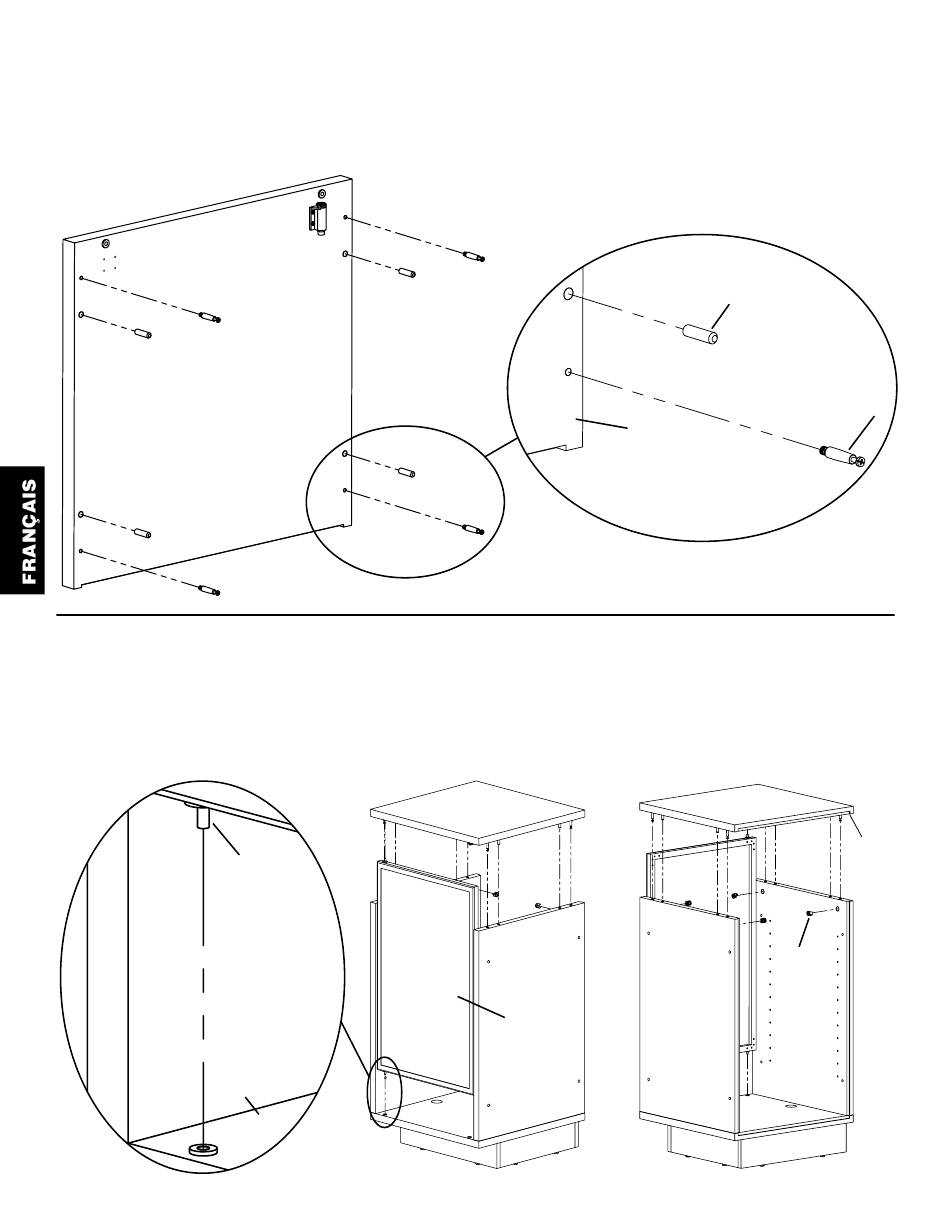 FRANÇAIS