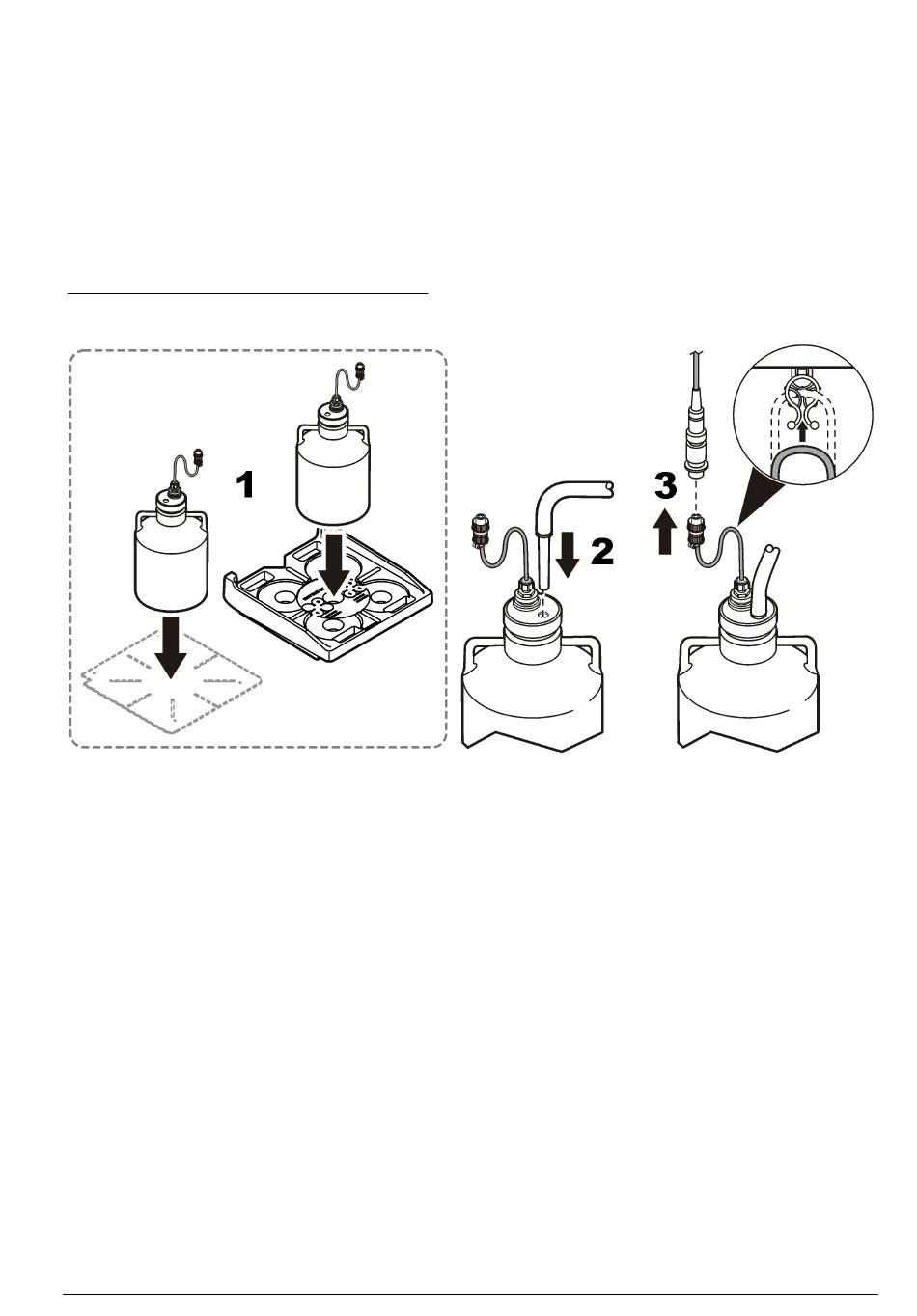 1

2

3