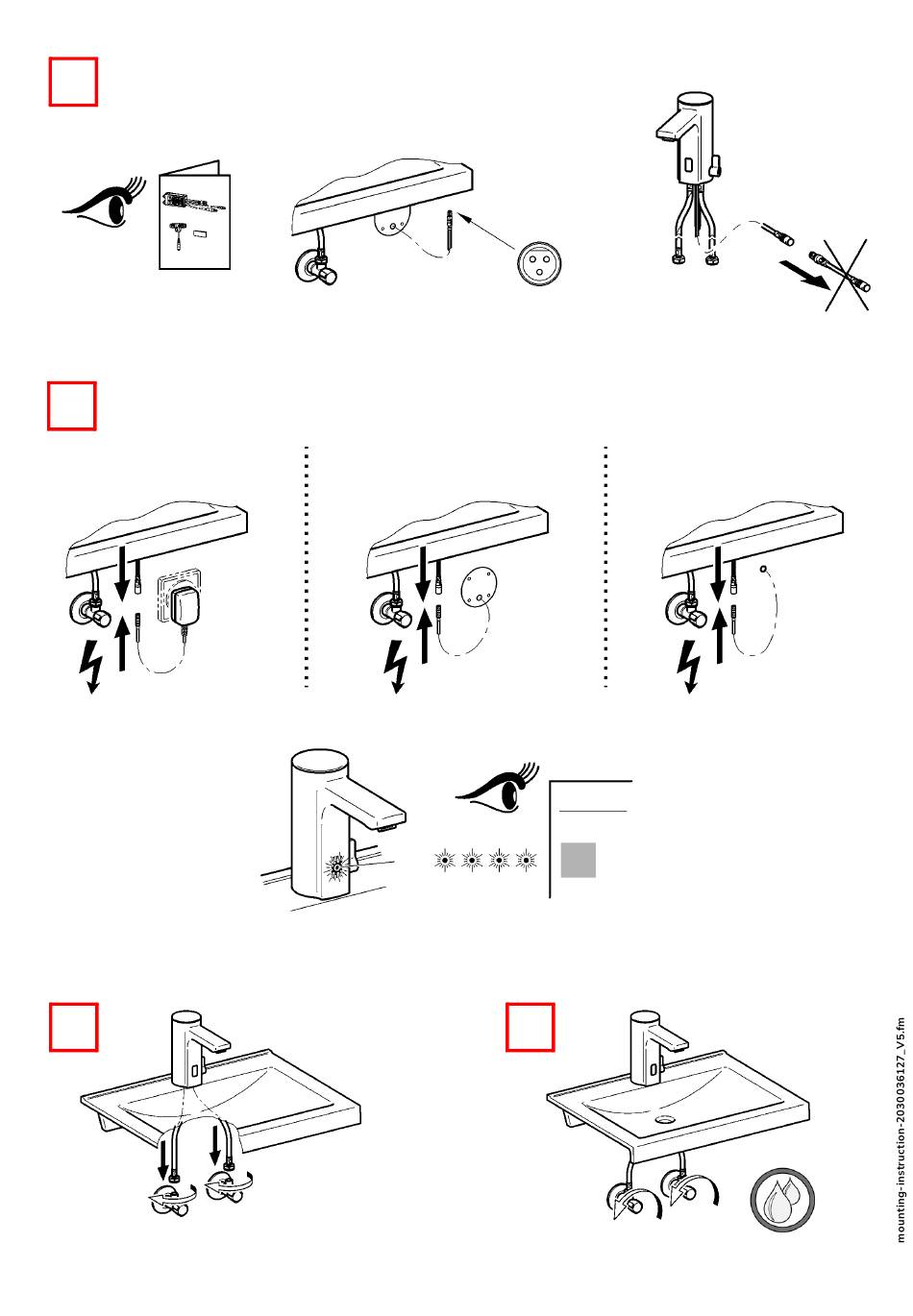 mounting-instruction-2030036127_V5.fm