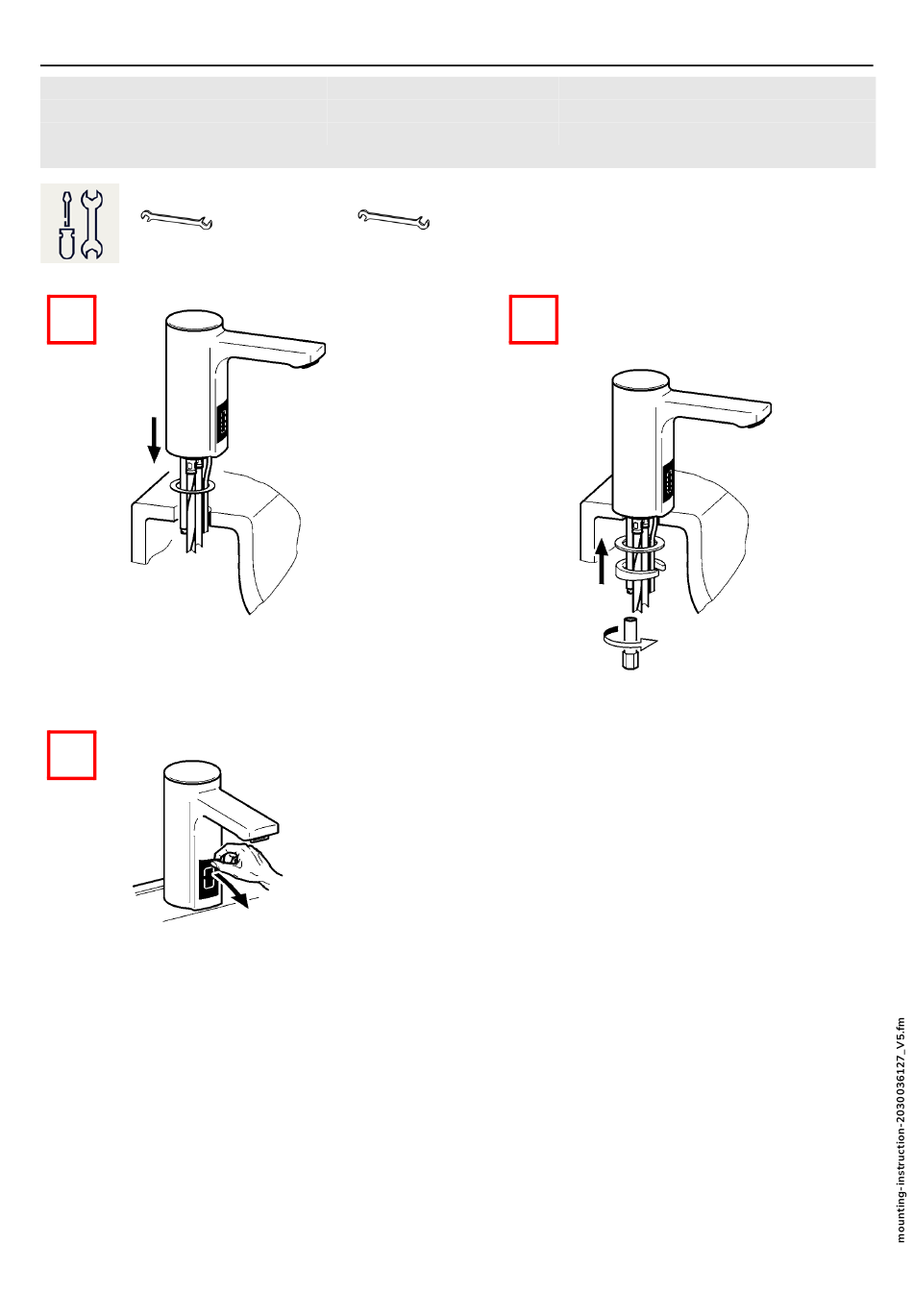 mounting-instruction-2030036127_V5.fm