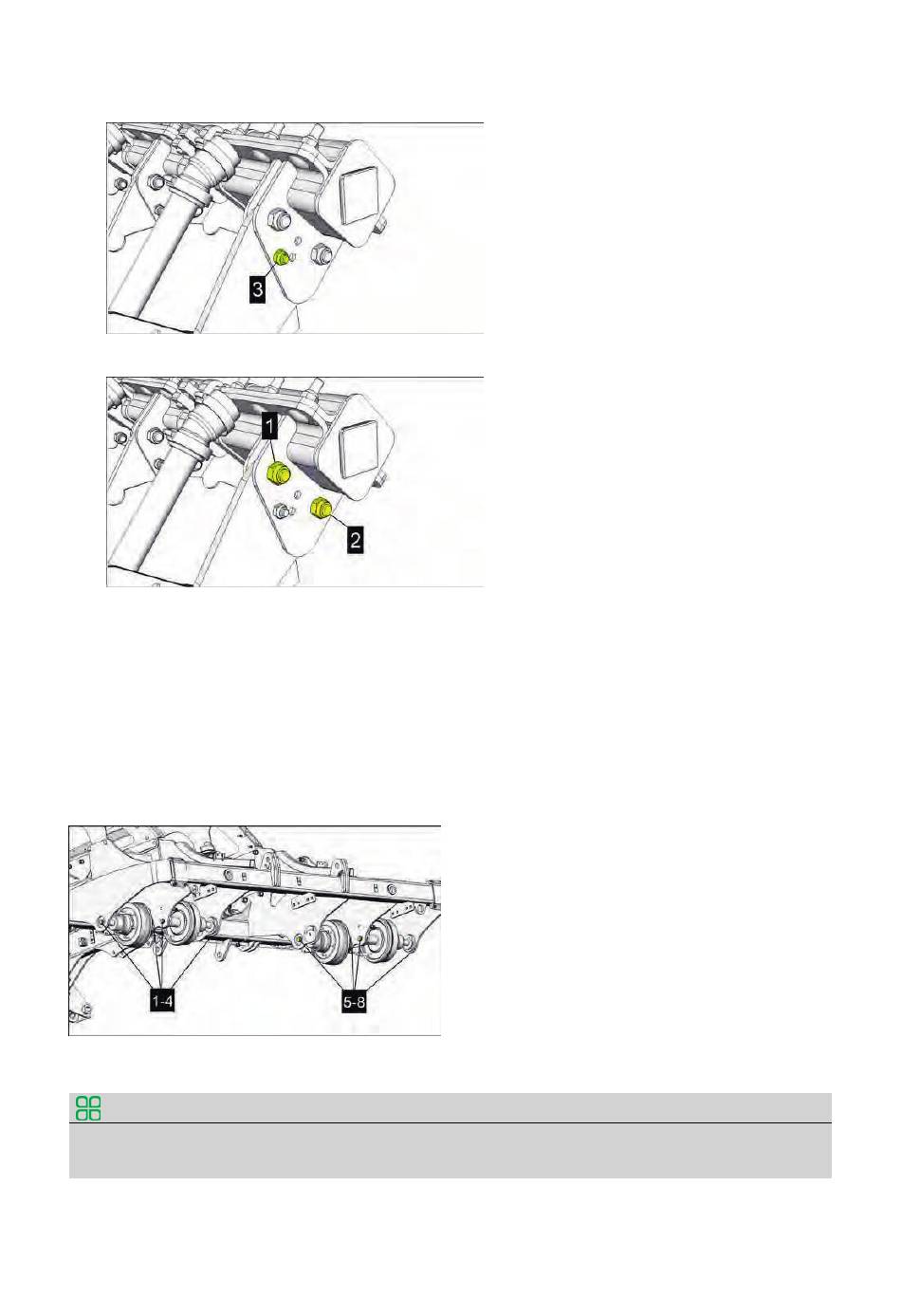 3

1

2

1-4

5-8