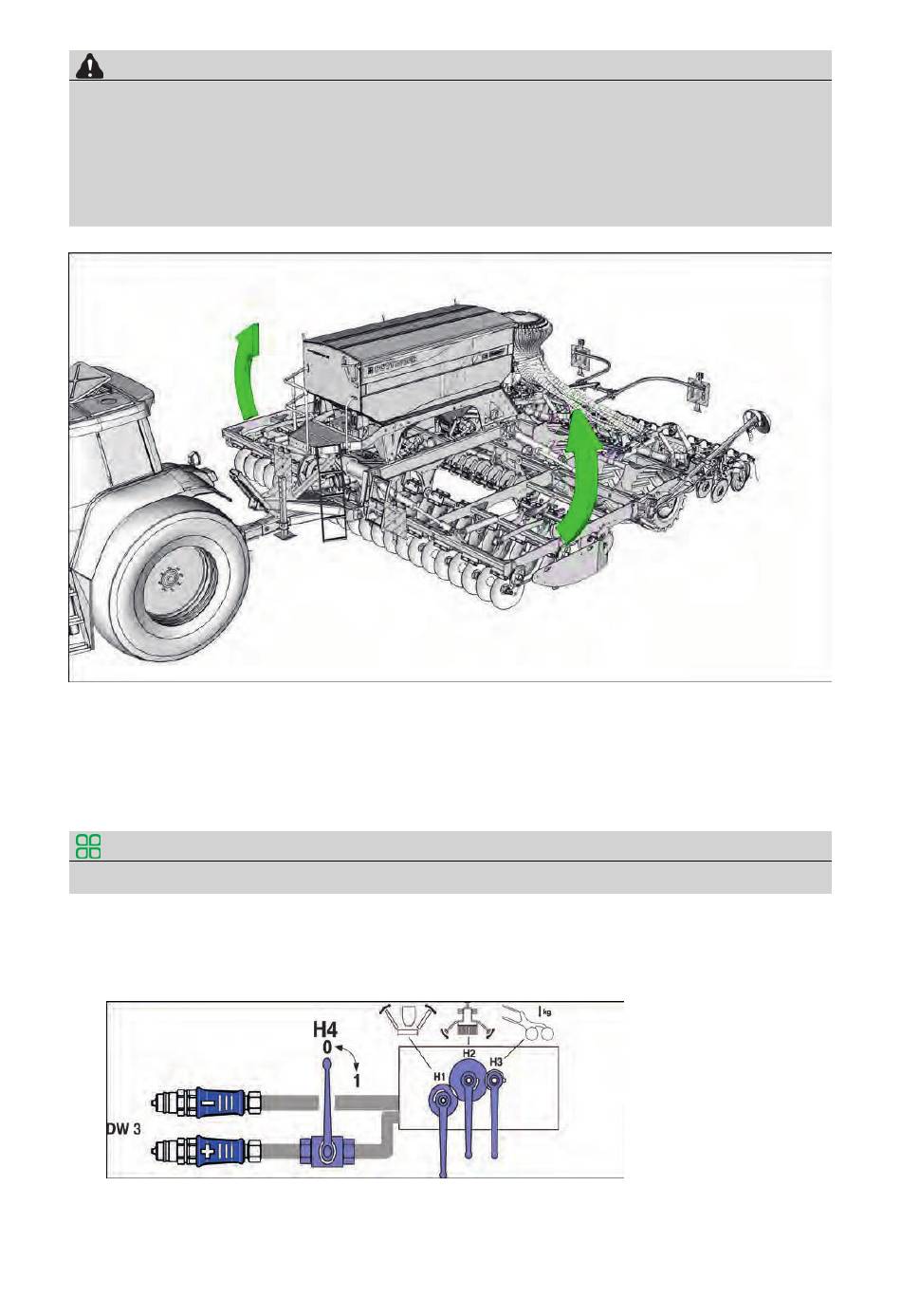 H4
0
1
H1
H2
H3
kg
DW 3