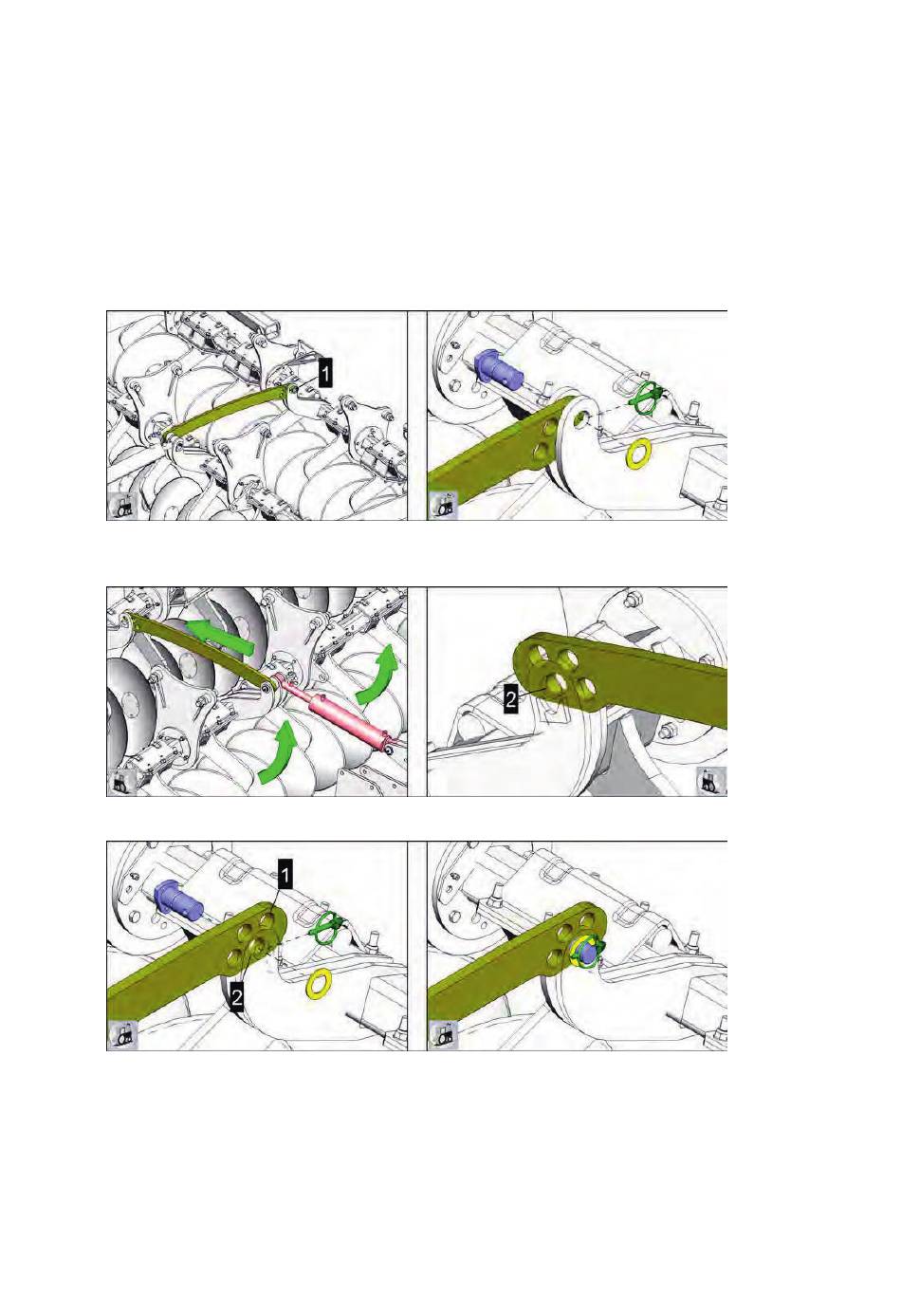 1

2

1

2