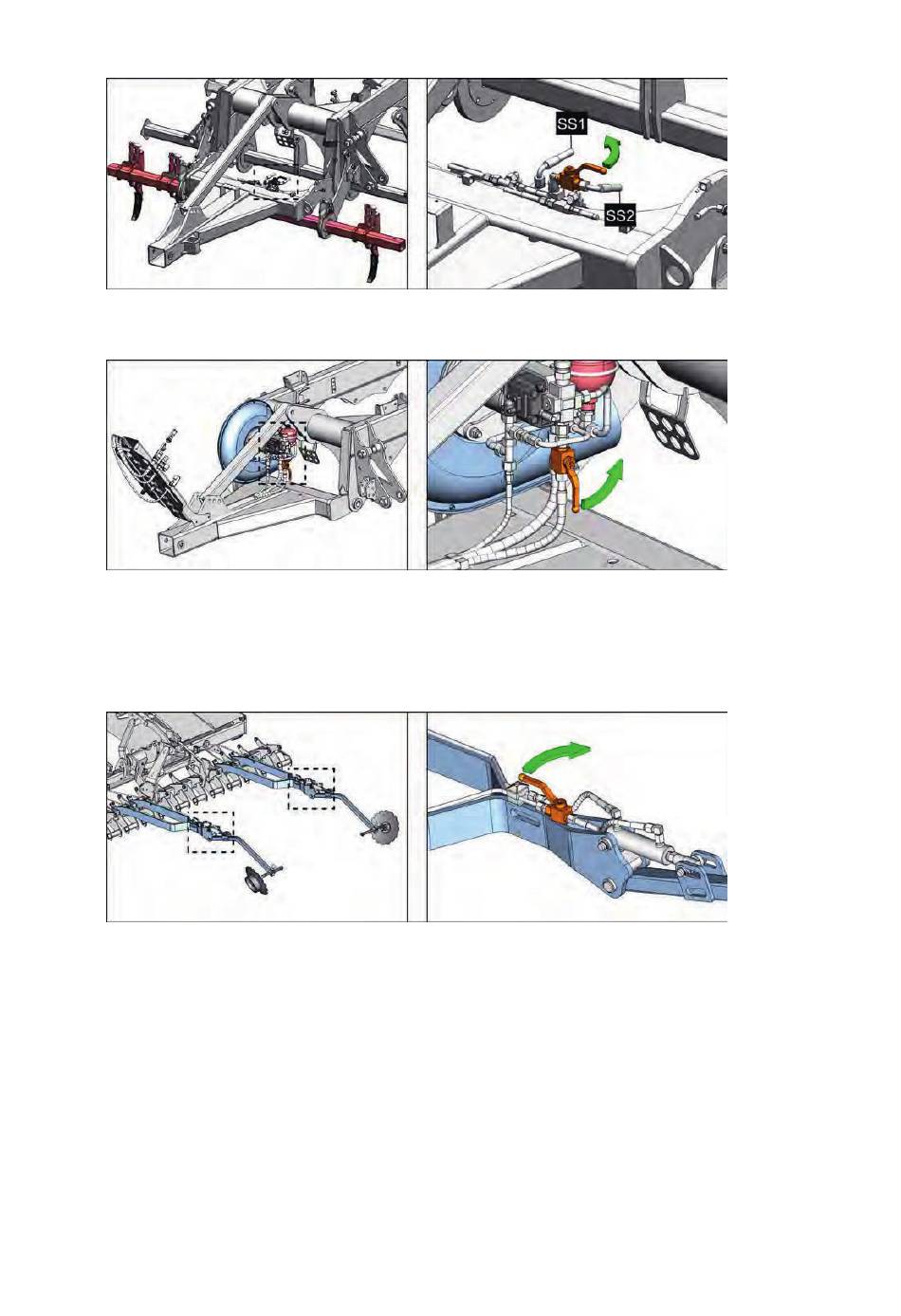 SS1

SS2