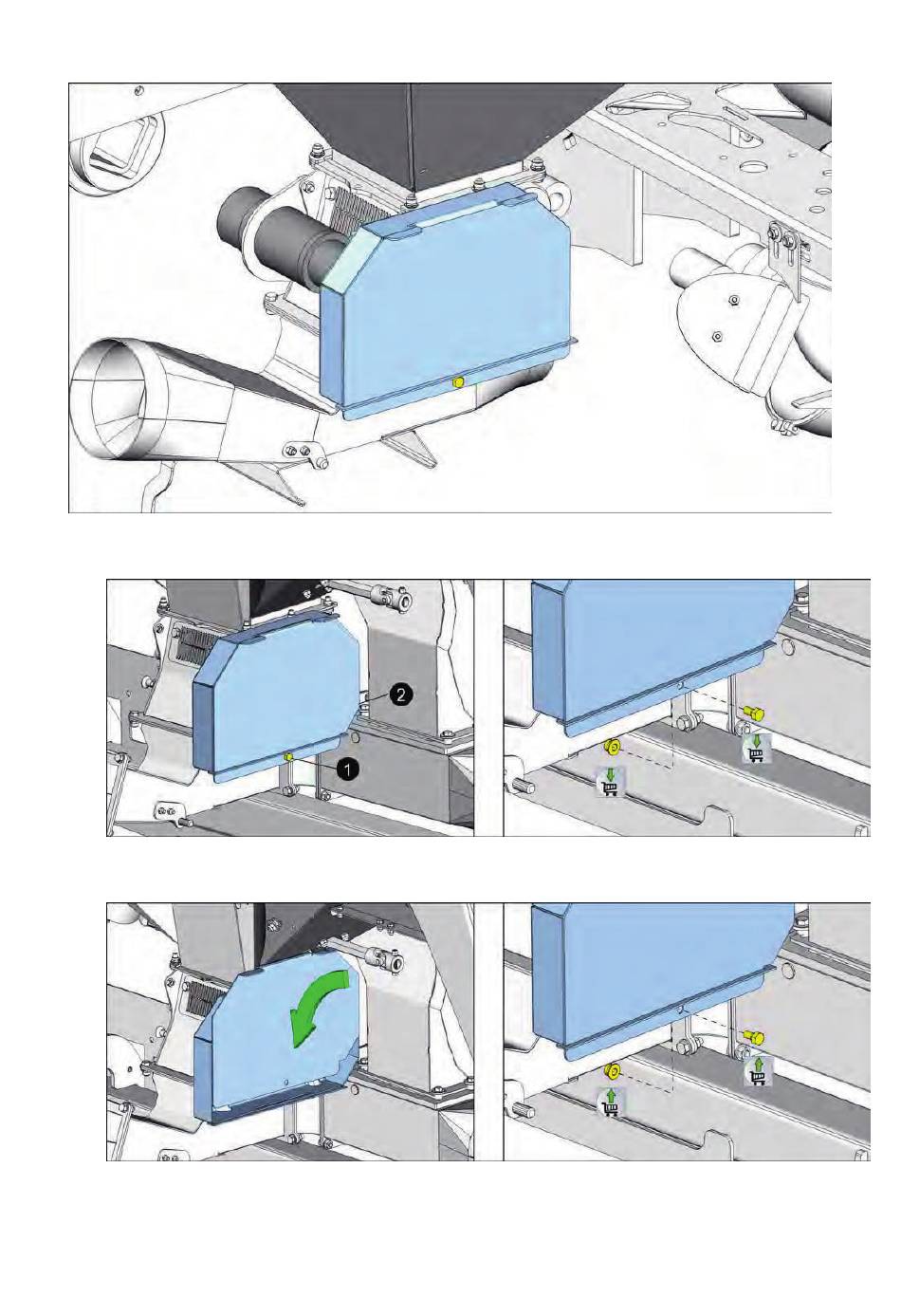 2
1