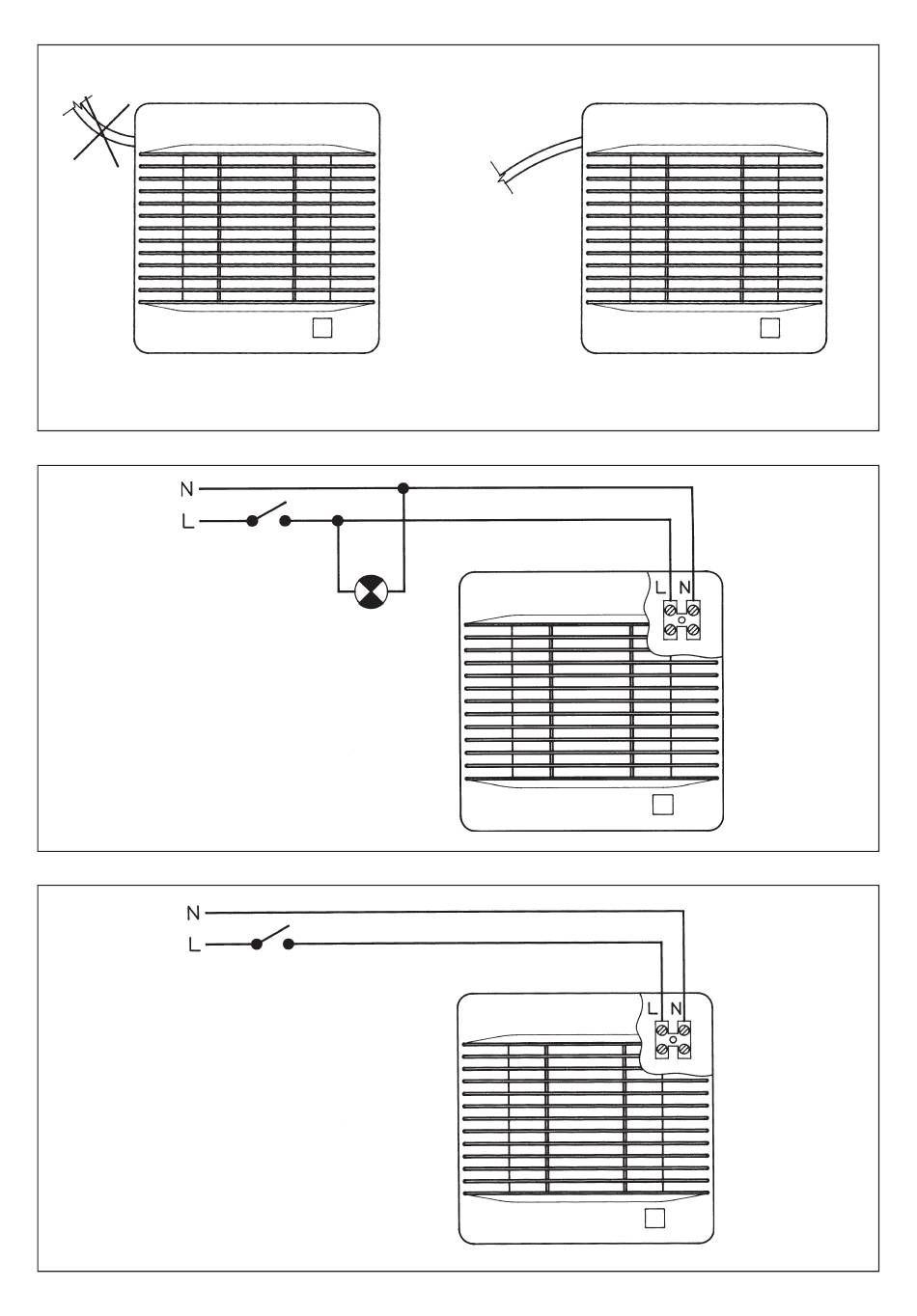 N
L
L N

N
L
L N