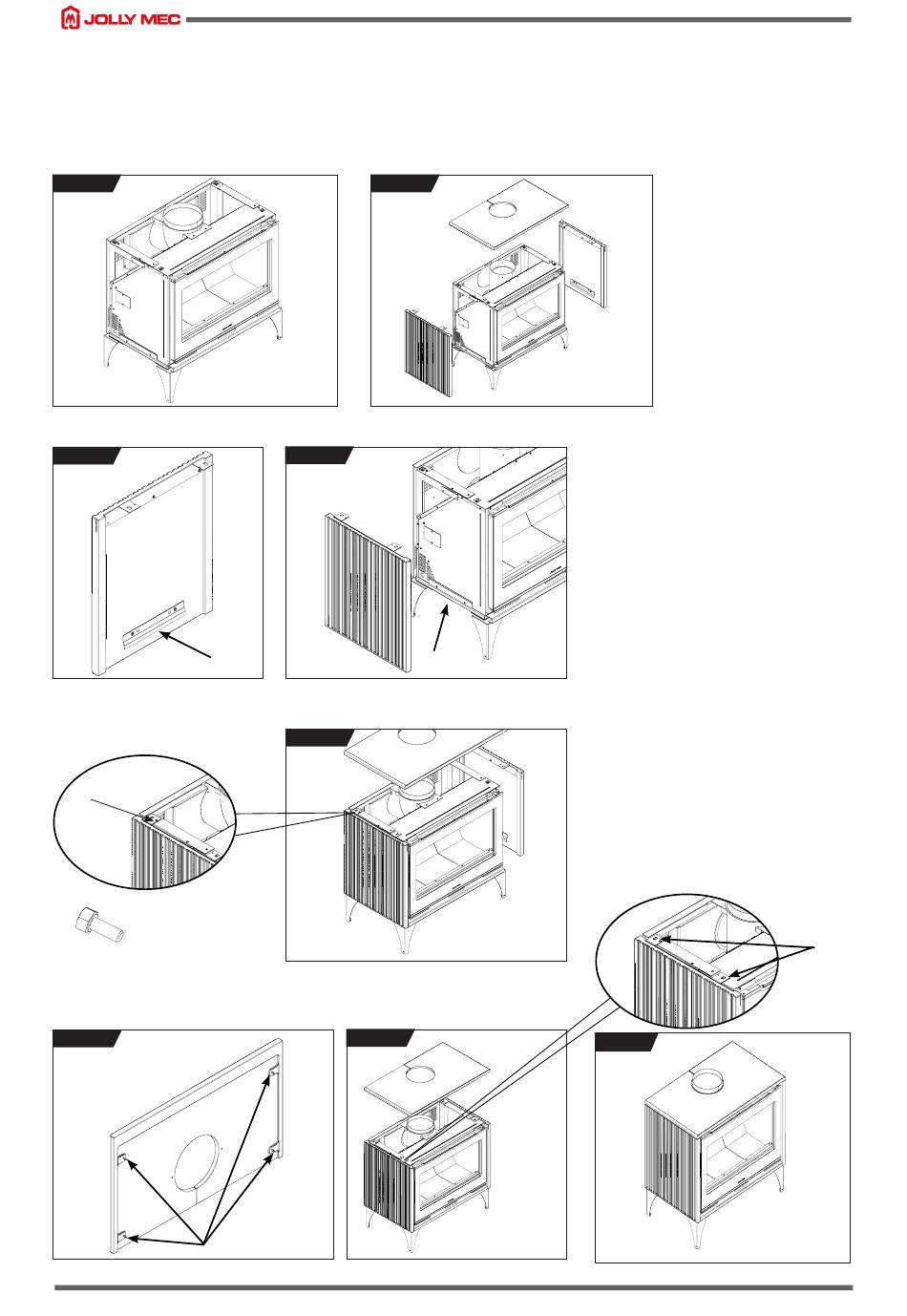 JOLLY MEC