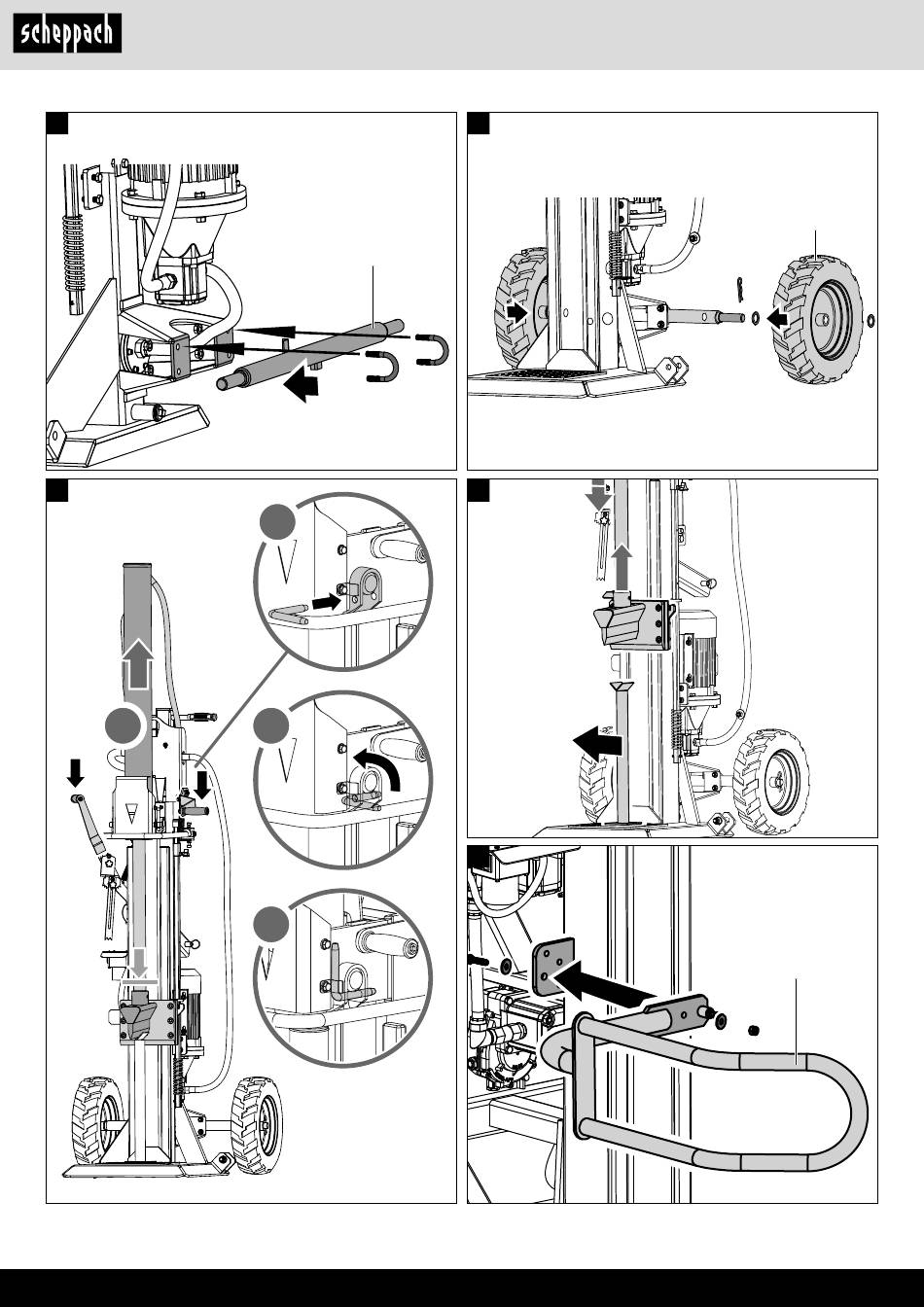 scheppach