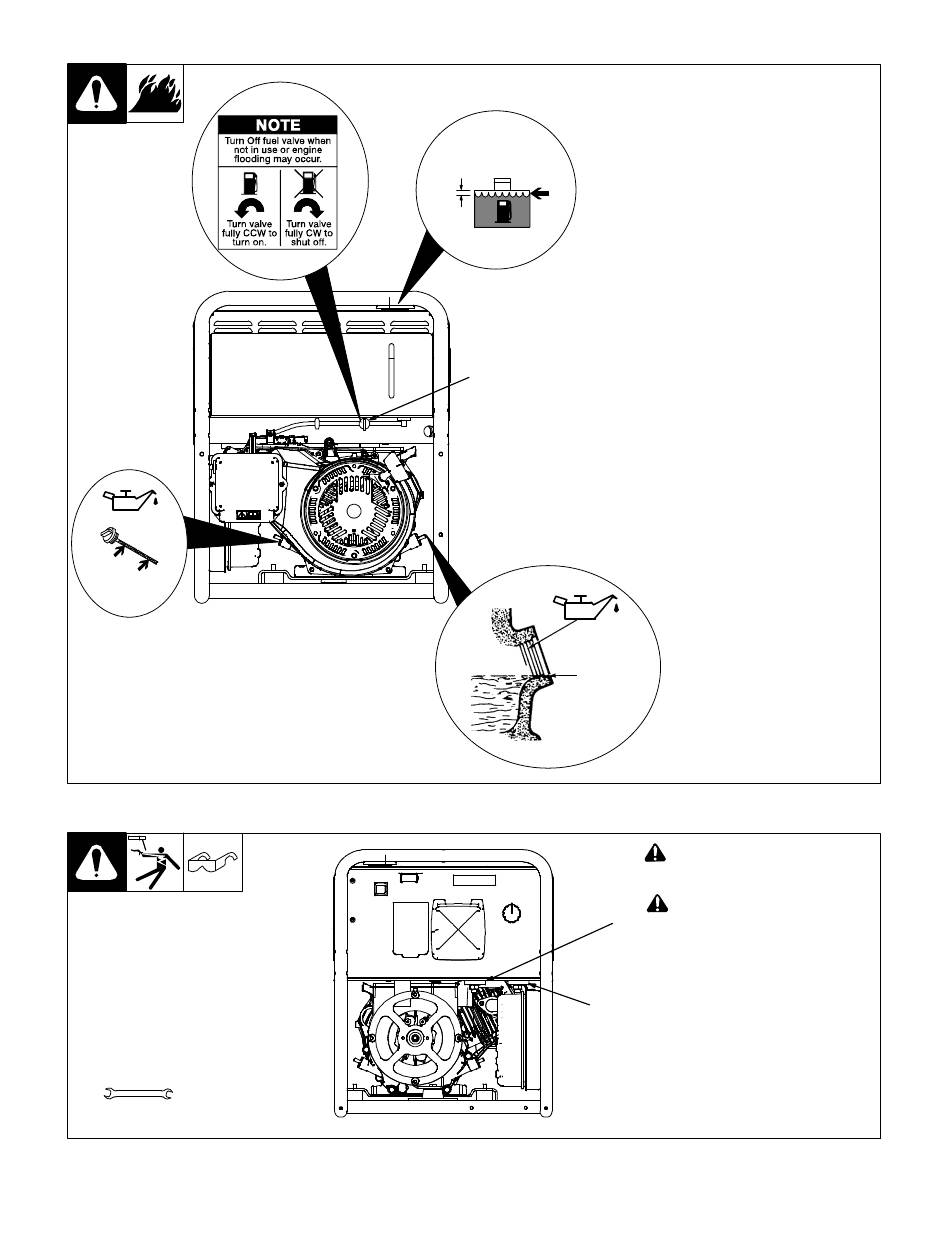 NOTE
Turn Off fuel valve when not in use or engine flooding may occur.

Turn valve fully CCW to turn on.

Turn valve fully CW to shut off.