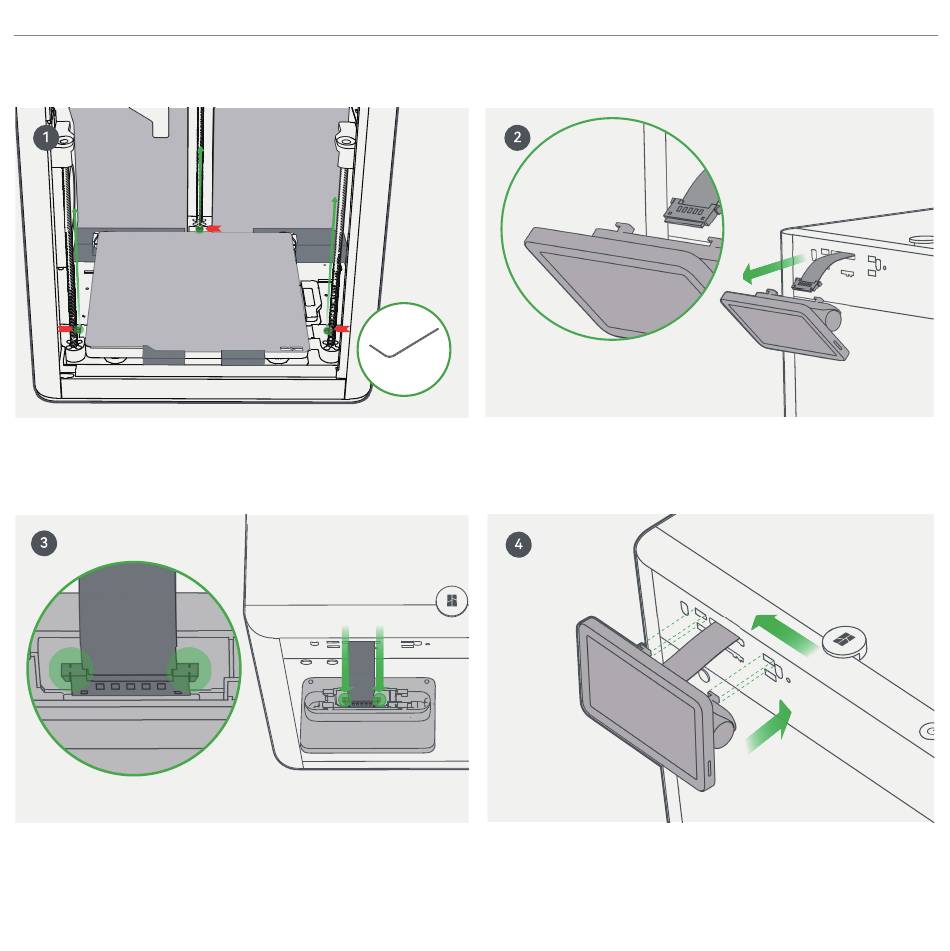 1

2

3

4