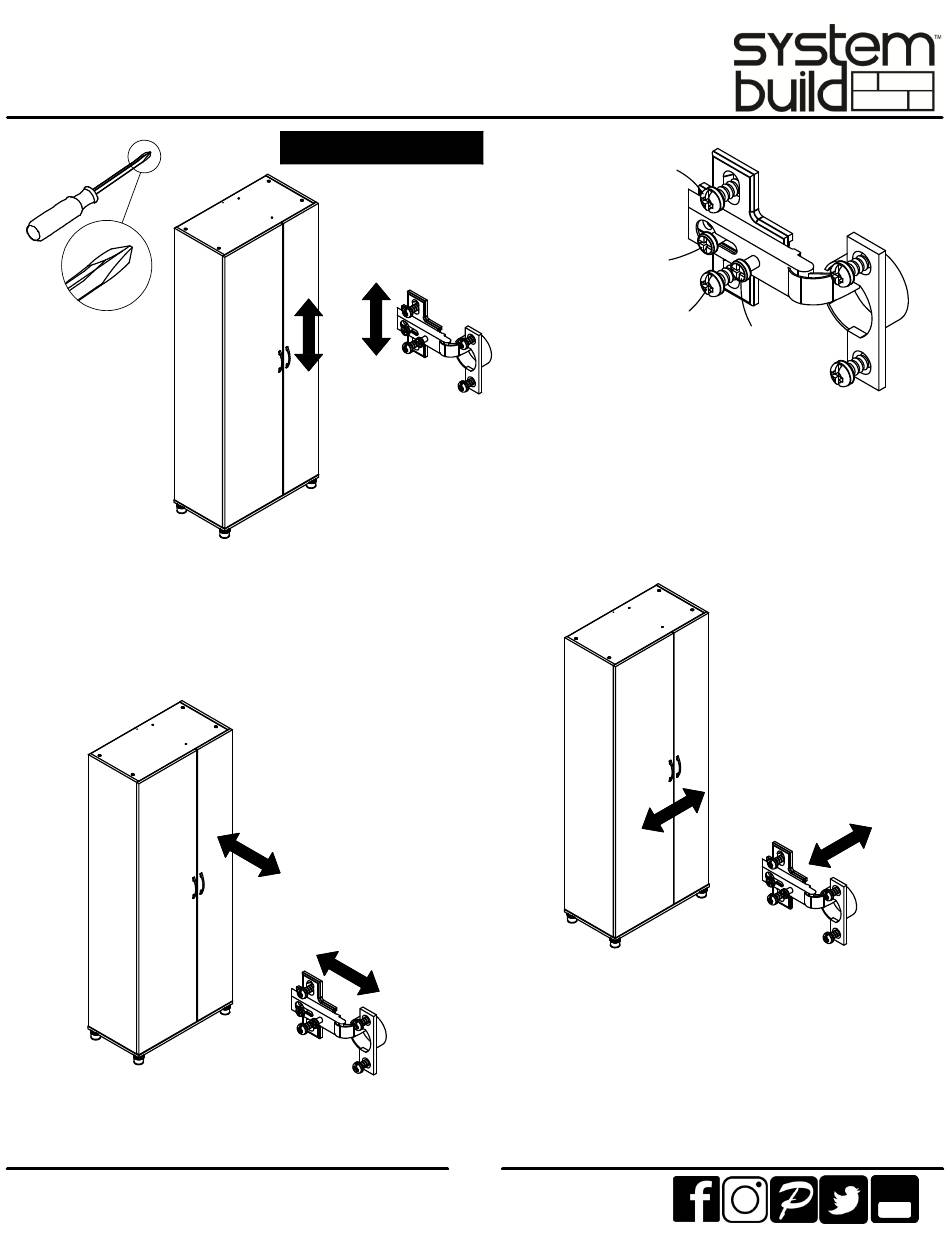 system build™