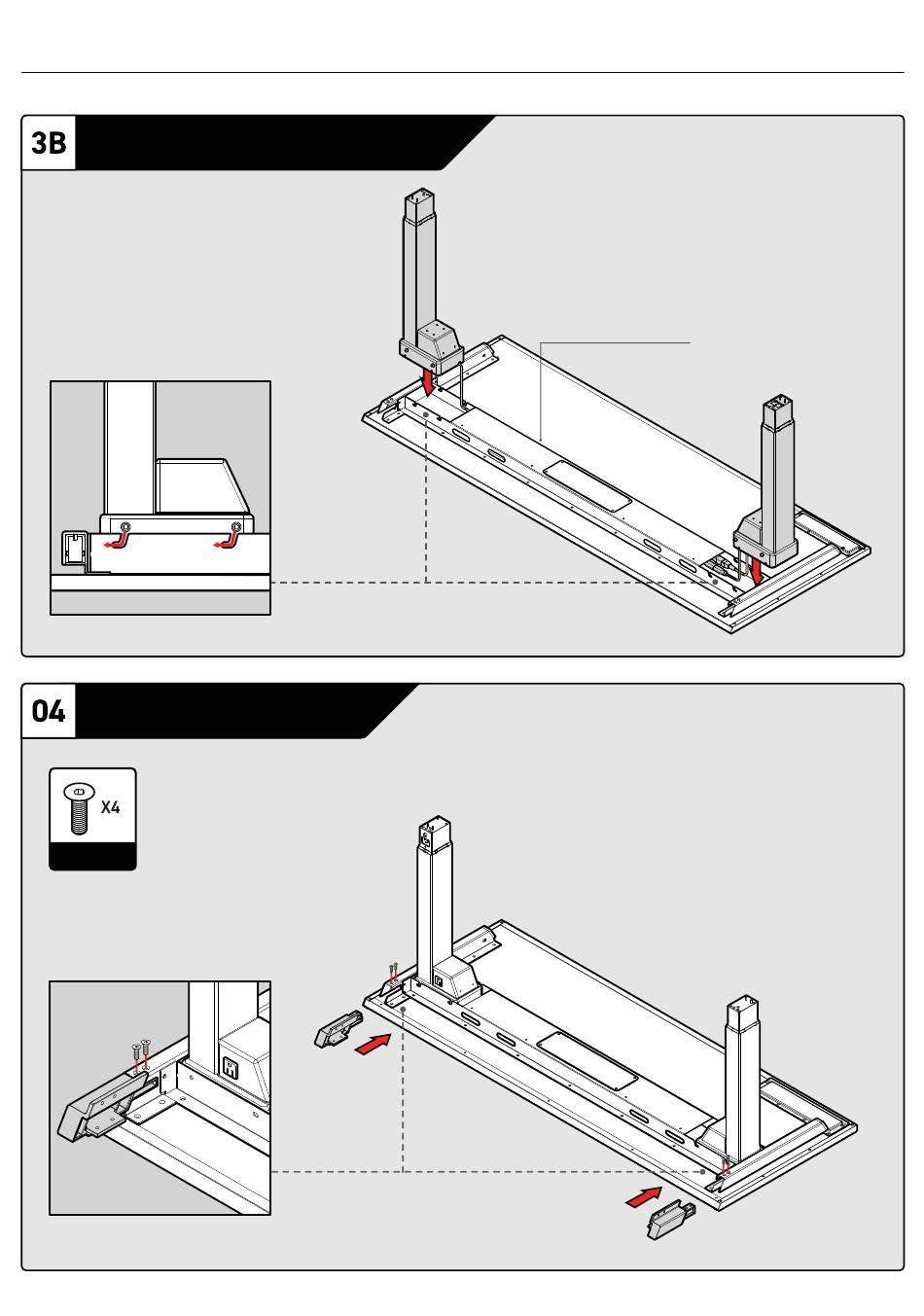 3B

04

X4