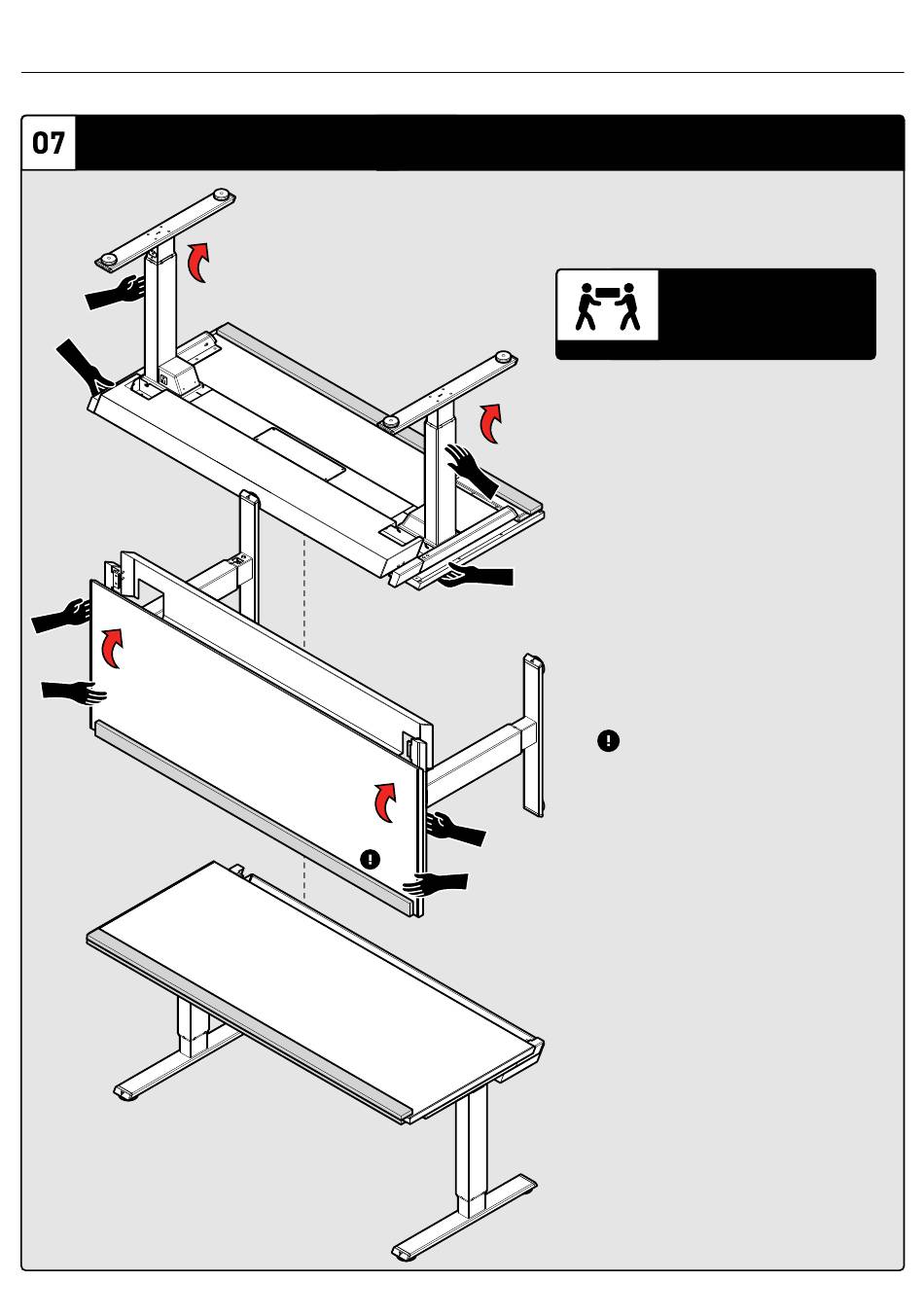 07