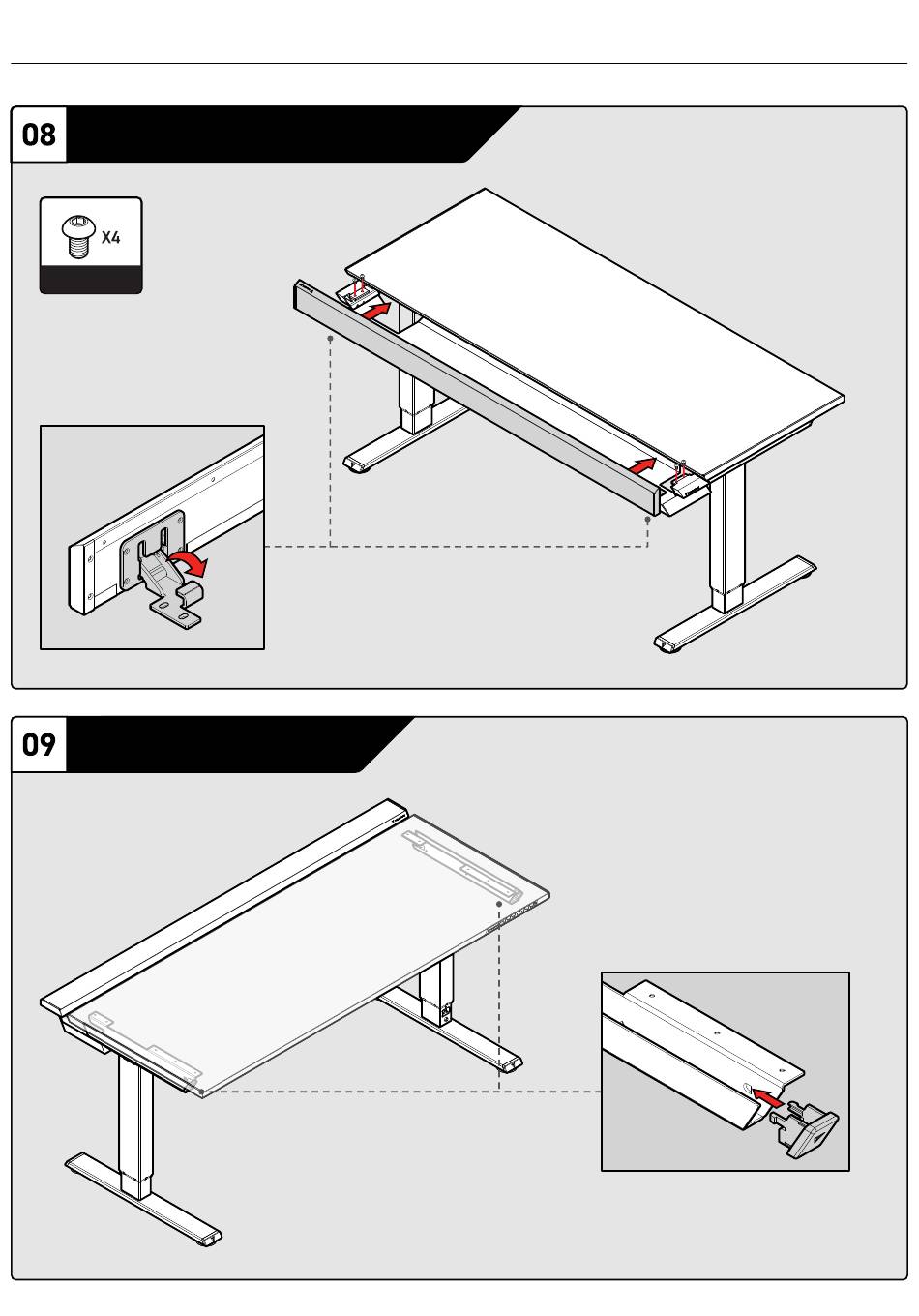 08

X4

09