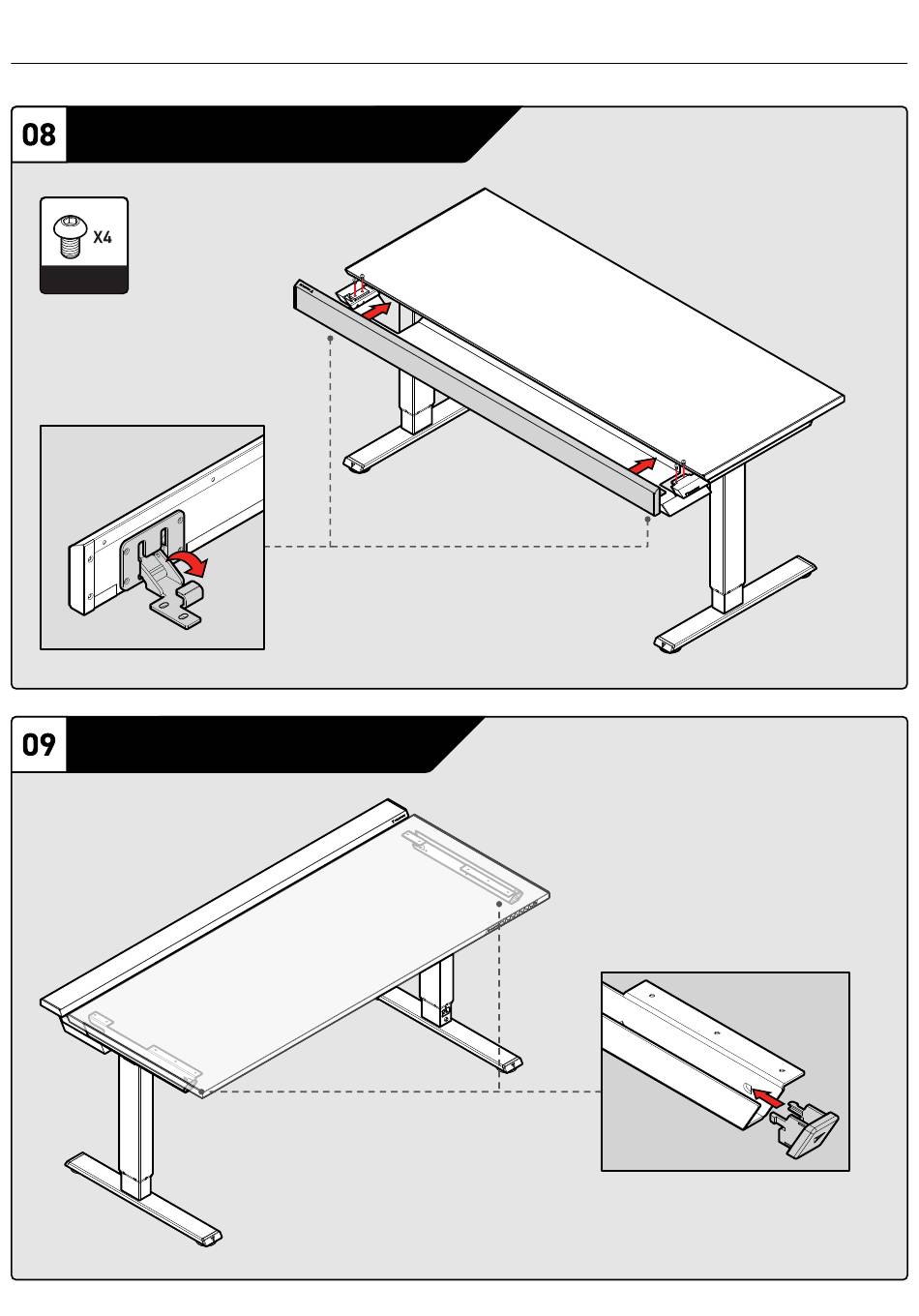 08

X4

09