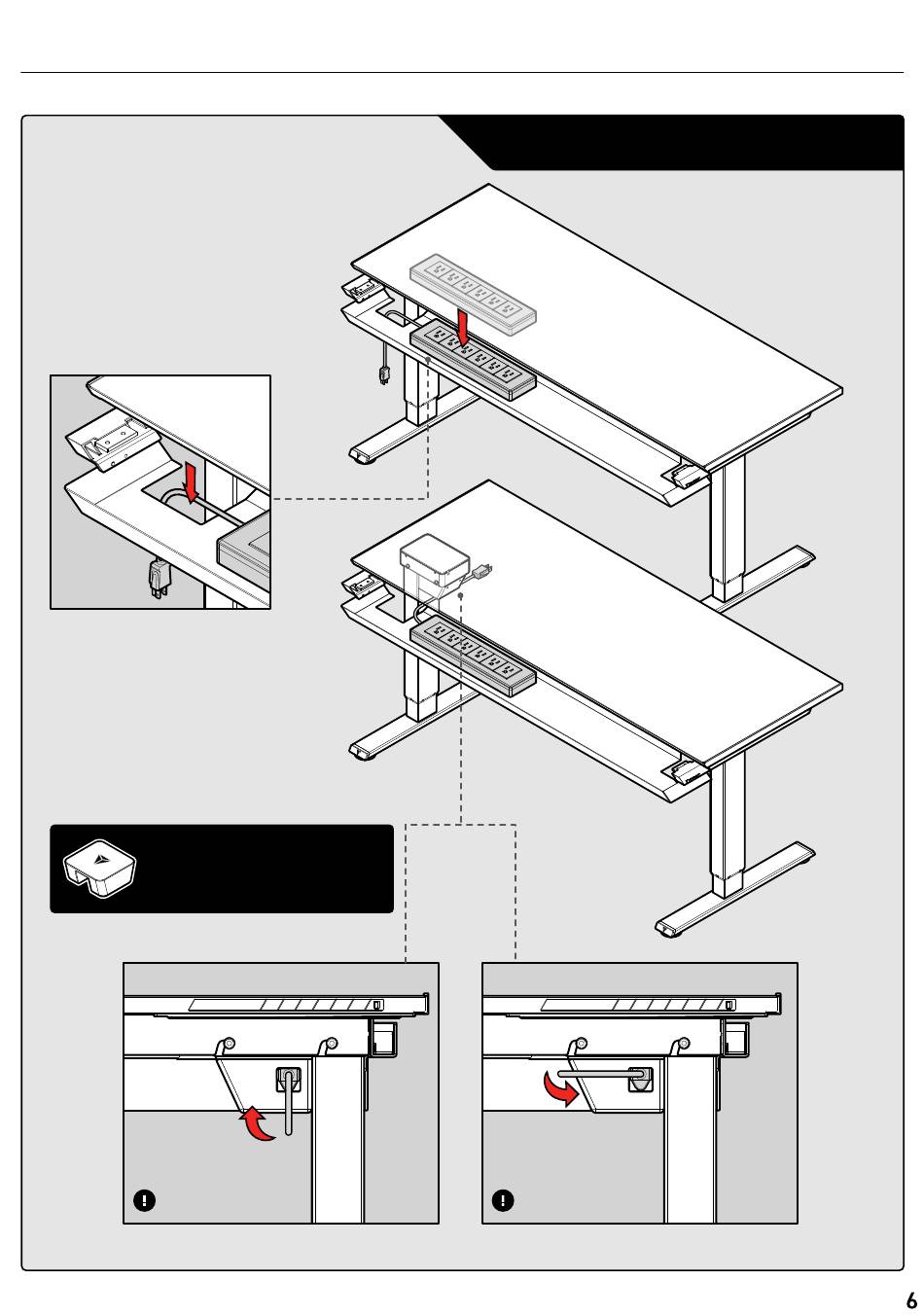 6