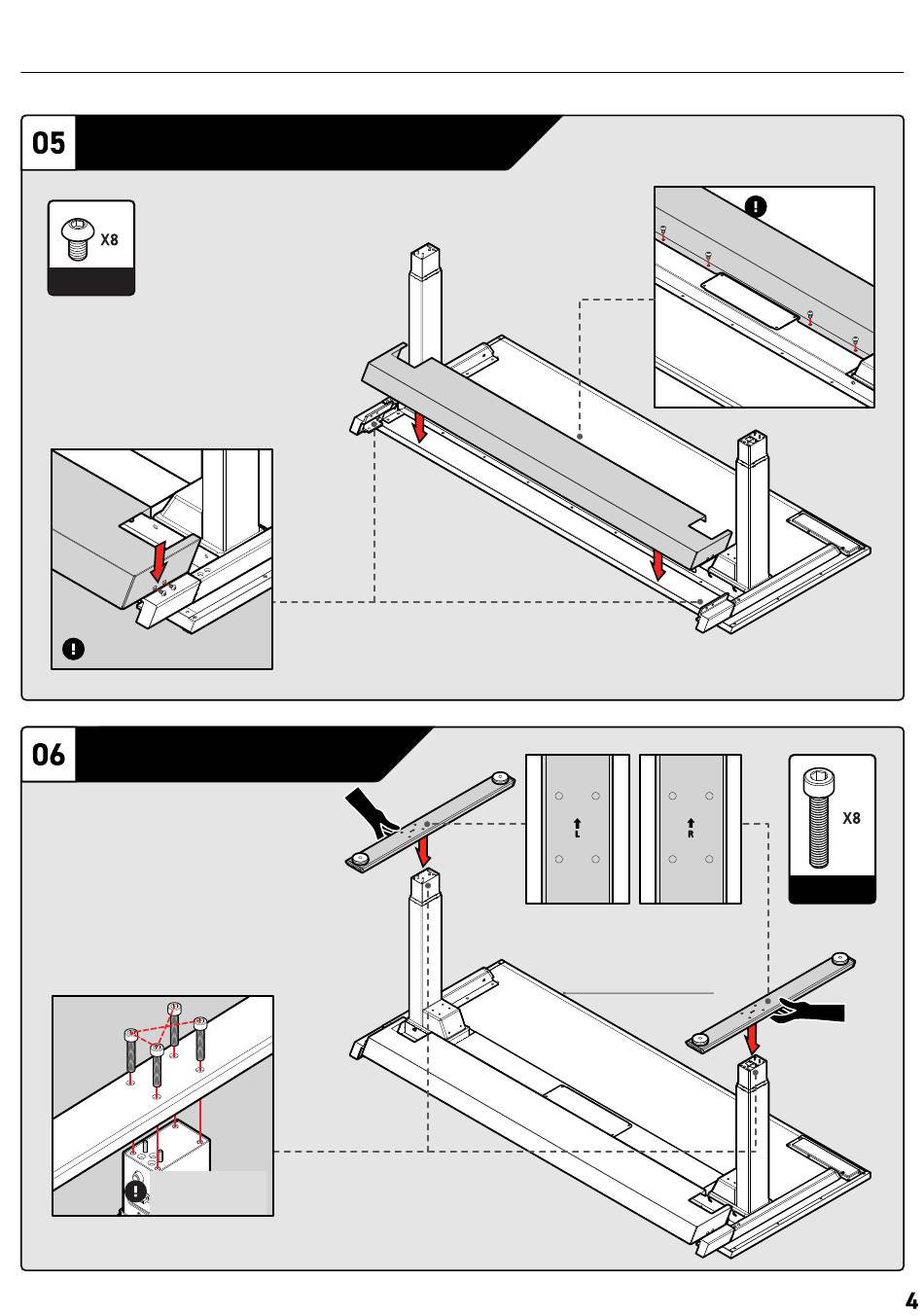 05

X8

06

L

R

X8

4